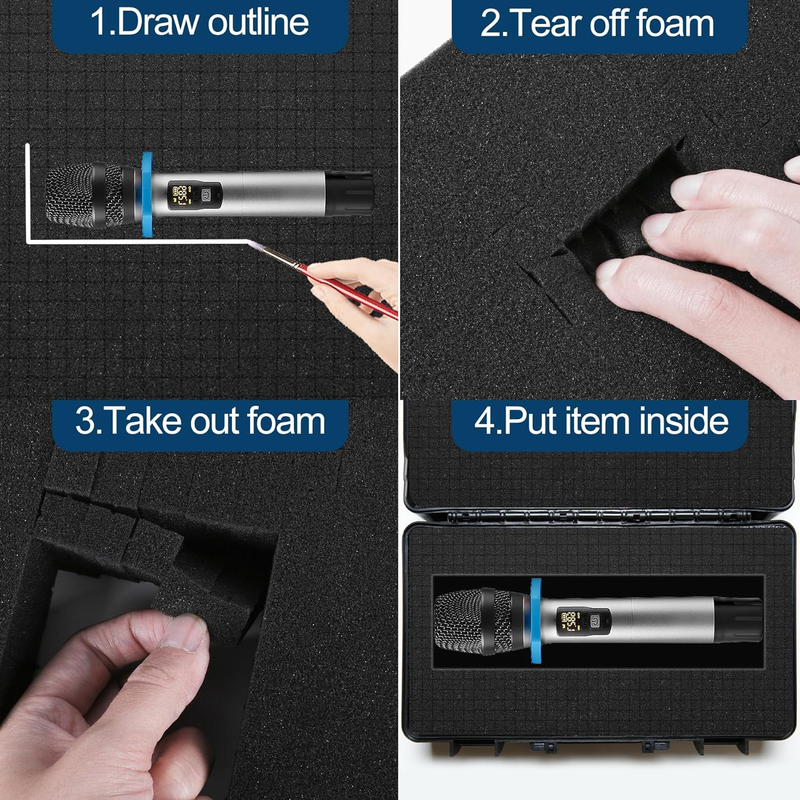 1.Draw outline

2.Tear off foam

3.Take out foam

4.Put item inside