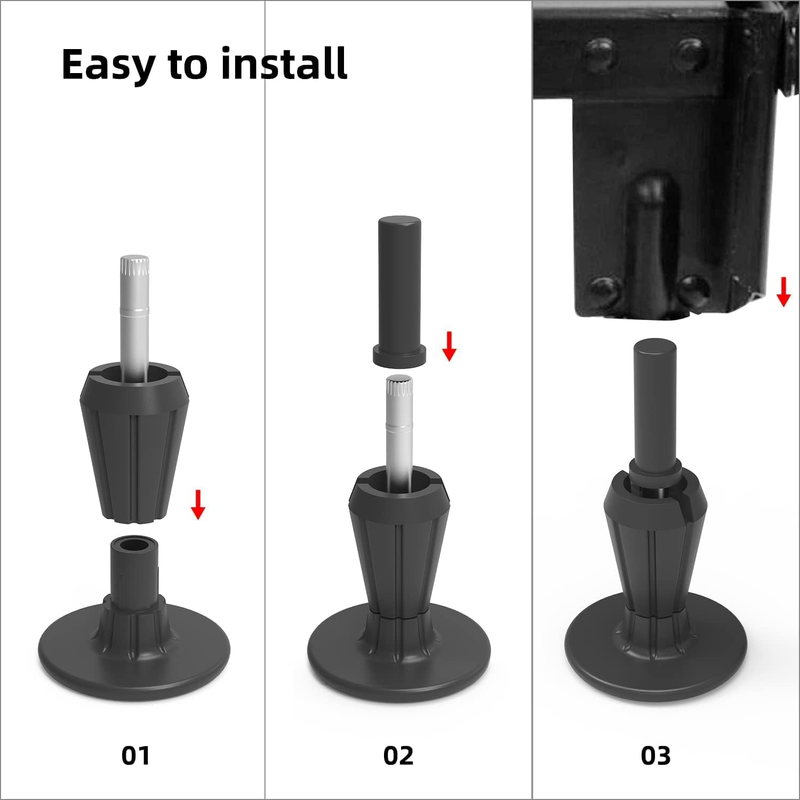 Easy to install

01

02

03