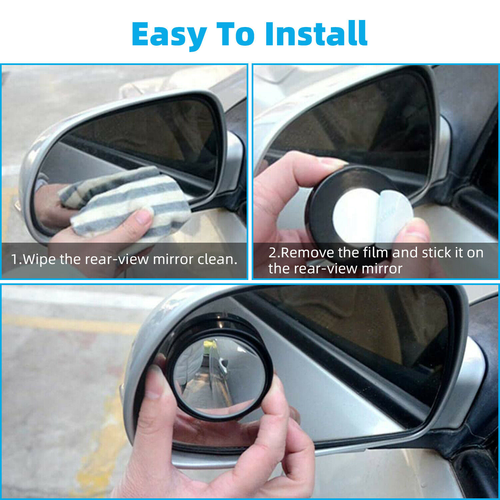 Easy To Install

1.Wipe the rear-view mirror clean.

2.Remove the film and stick it on the rear-view mirror