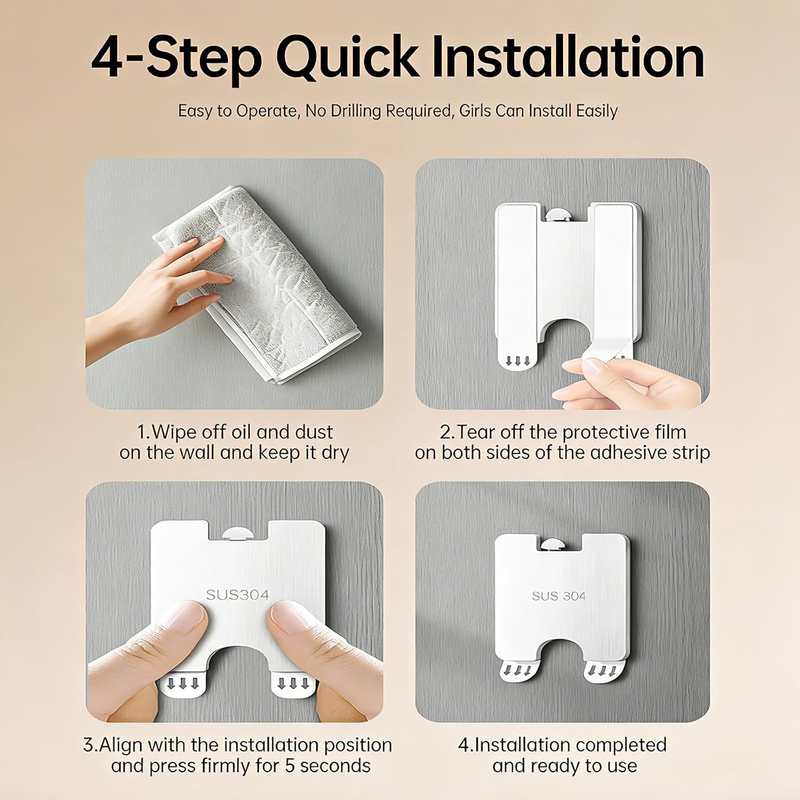 4-Step Quick Installation

Easy to Operate, No Drilling Required, Girls Can Install Easily

1.Wipe off oil and dust on the wall and keep it dry

2.Tear off the protective film on both sides of the adhesive strip

SUS304

3.Align with the installation position and press firmly for 5 seconds

SUS 304

4.Installation completed and ready to use