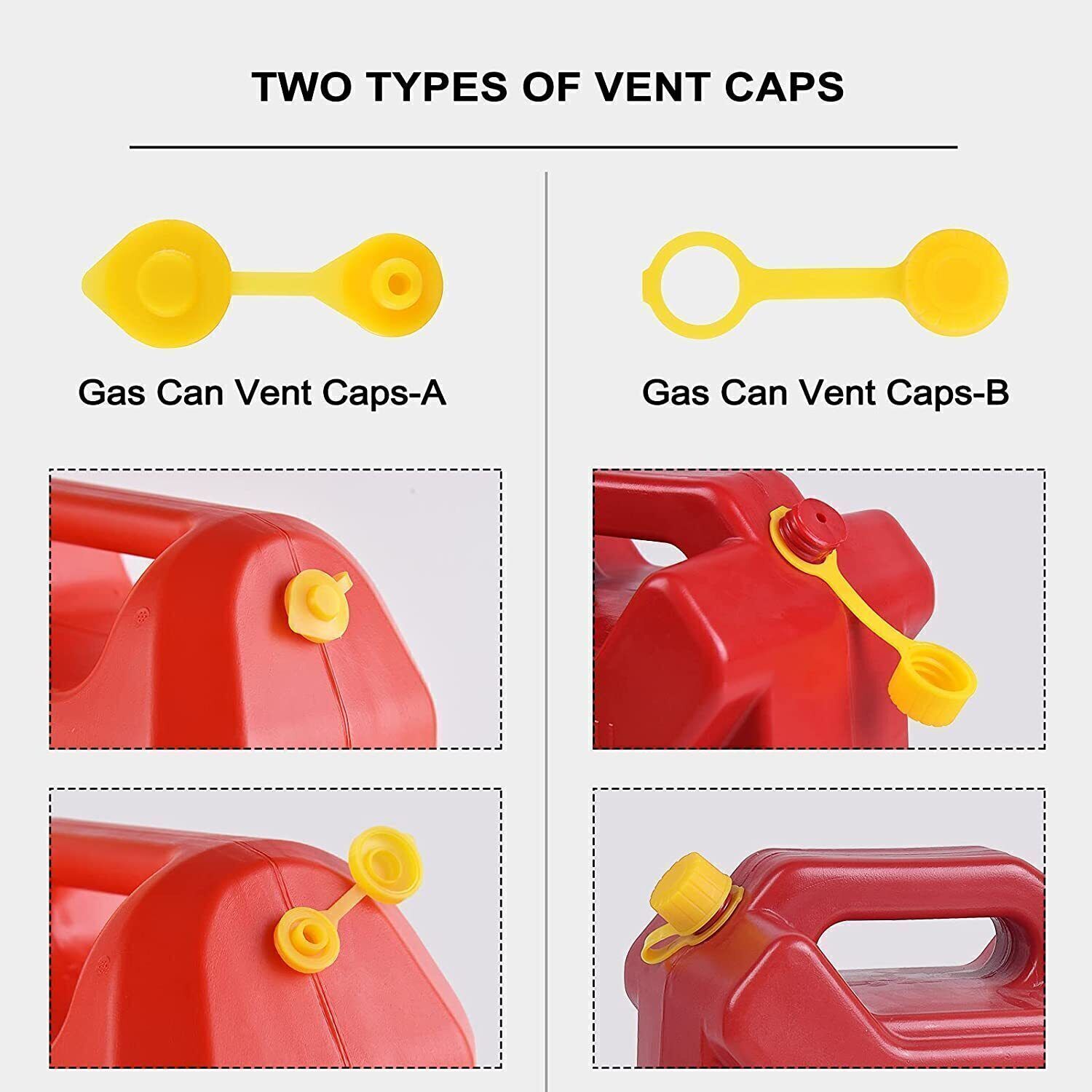 TWO TYPES OF VENT CAPS

Gas Can Vent Caps-A

Gas Can Vent Caps-B