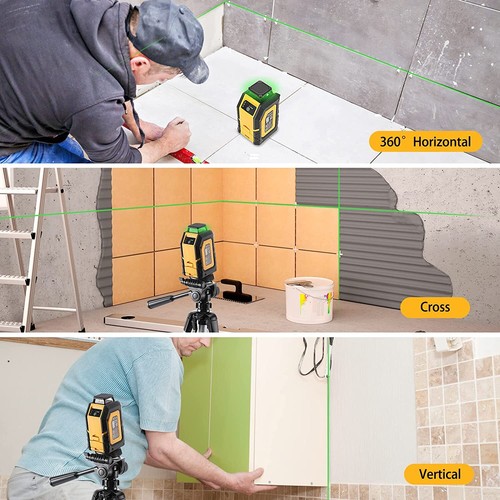 360° Horizontal

Cross

Vertical