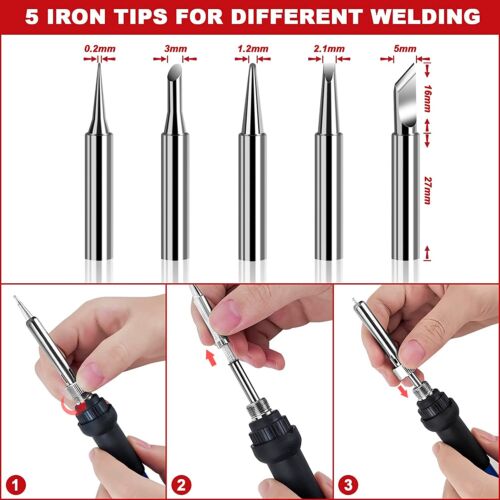 5 IRON TIPS FOR DIFFERENT WELDING

0.2mm
3mm
1.2mm
2.1mm
5mm
16mm
27mm

1
2
3