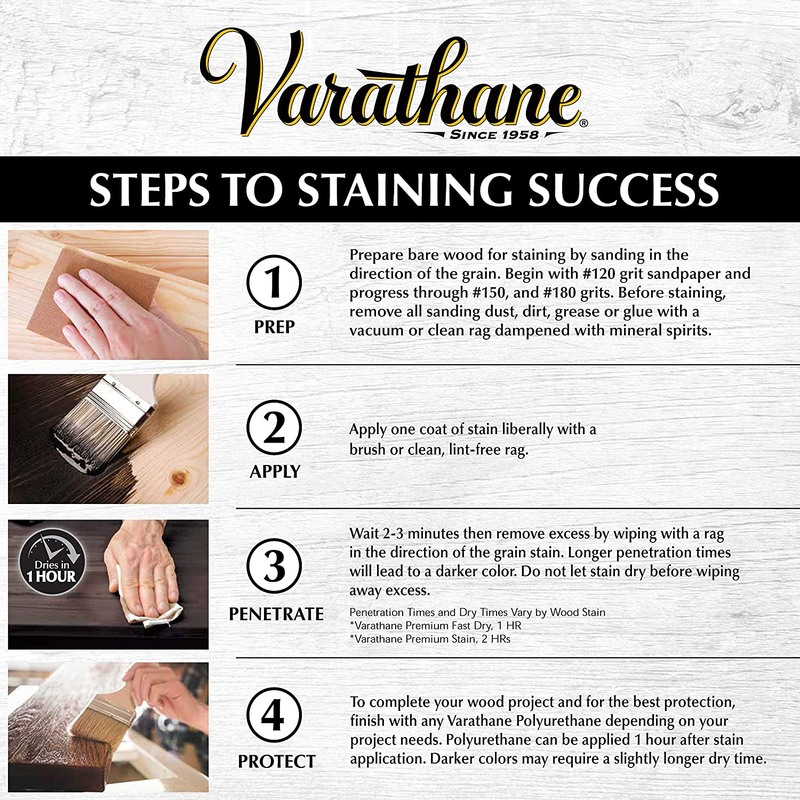 Varathane®
SINCE 1958

STEPS TO STAINING SUCCESS

1
PREP

Prepare bare wood for staining by sanding in the direction of the grain. Begin with #120 grit sandpaper and progress through #150, and #180 grits. Before staining, remove all sanding dust, dirt, grease or glue with a vacuum or clean rag dampened with mineral spirits.

2
APPLY

Apply one coat of stain liberally with a brush or clean, lint-free rag.

Dries in 1 HOUR

3
PENETRATE

Wait 2-3 minutes then remove excess by wiping with a rag in the direction of the grain stain. Longer penetration times will lead to a darker color. Do not let stain dry before wiping away excess.

Penetration Times and Dry Times Vary by Wood Stain
*Varathane Premium Fast Dry, 1 HR
*Varathane Premium Stain, 2 HRs

4
PROTECT

To complete your wood project and for the best protection, finish with any Varathane Polyurethane depending on your project needs. Polyurethane can be applied 1 hour after stain application. Darker colors may require a slightly longer dry time.