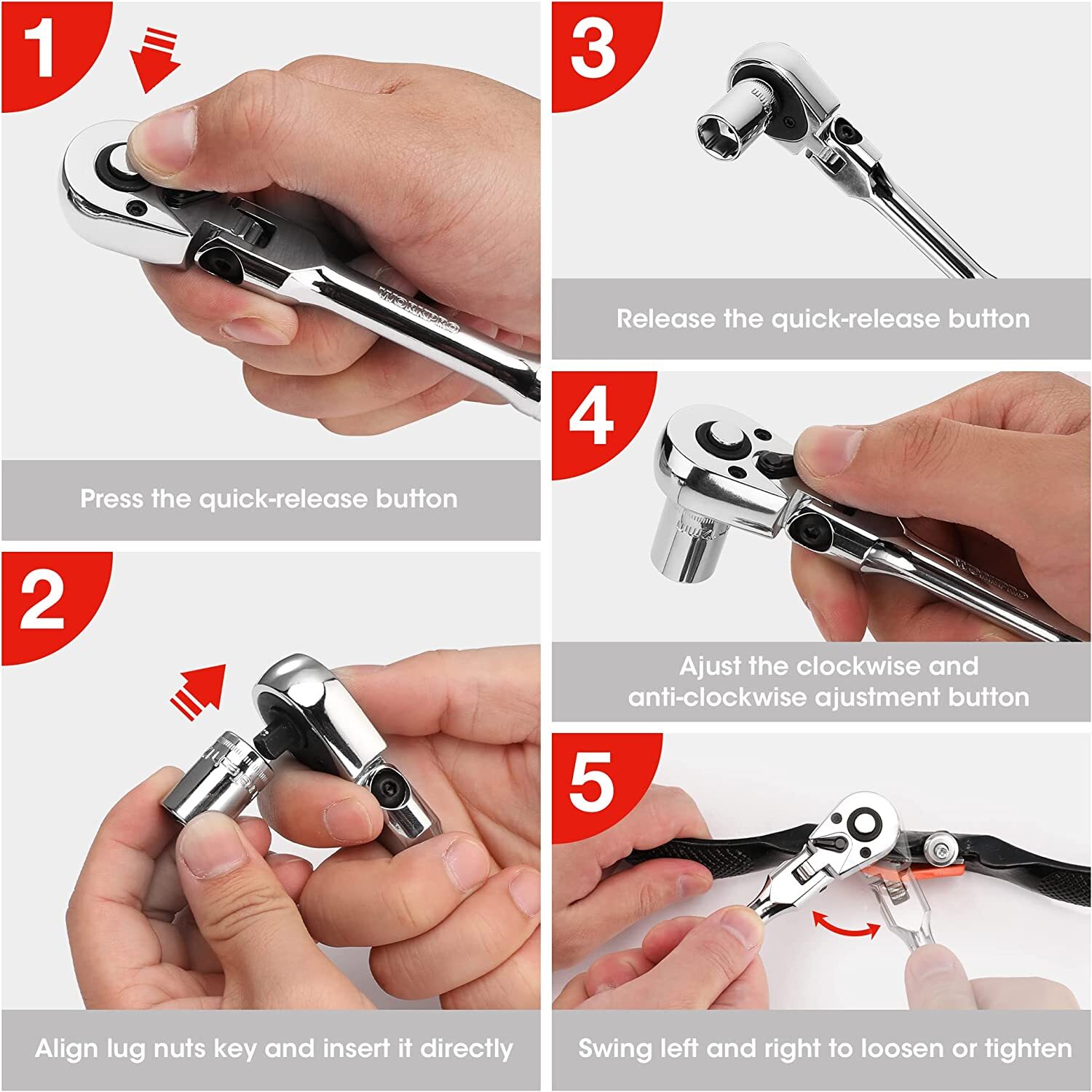 1

WORKPRO

Press the quick-release button

2

Align lug nuts key and insert it directly

3

Release the quick-release button

4

WORKPRO

Ajust the clockwise and anti-clockwise ajustment button

5

Swing left and right to loosen or tighten