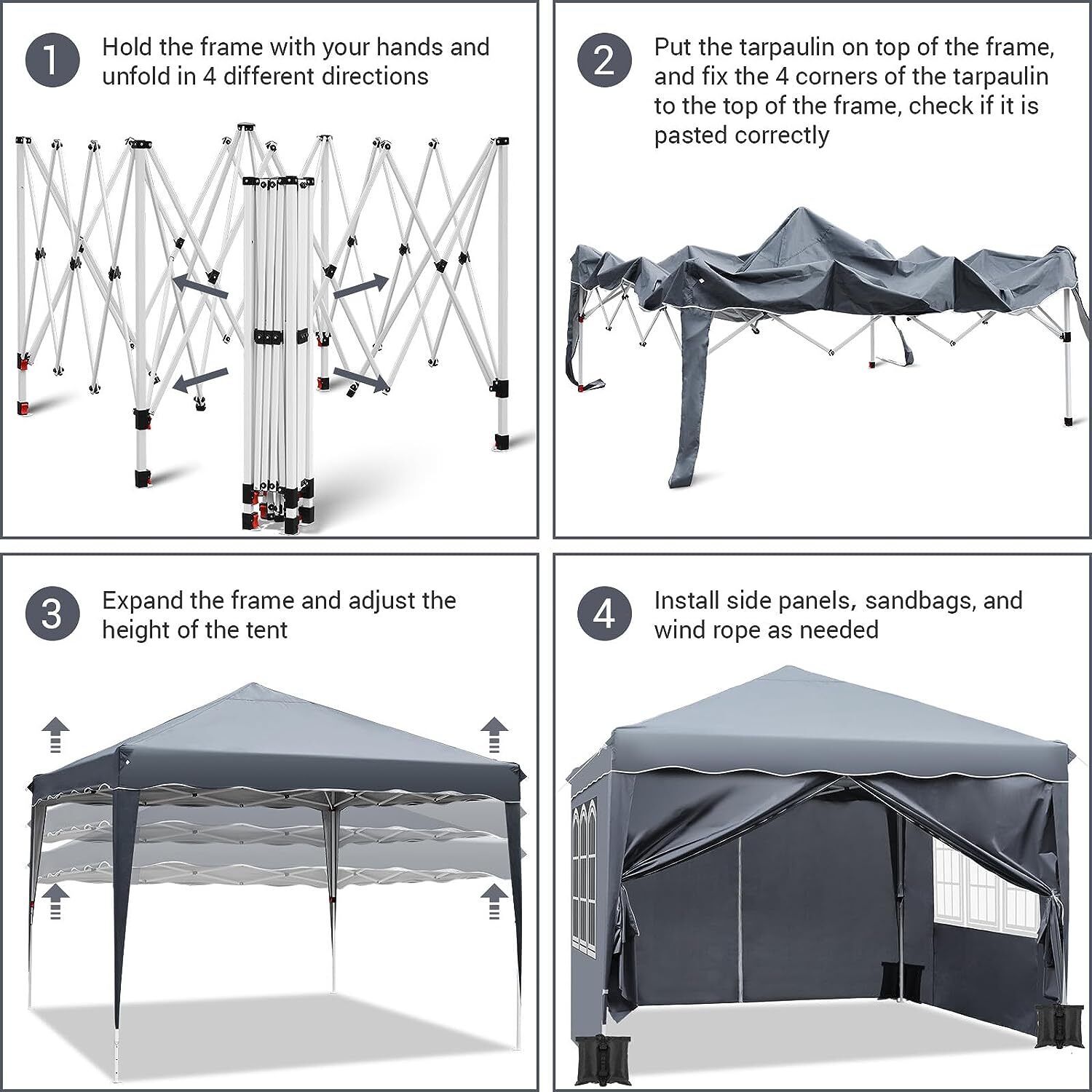 1 Hold the frame with your hands and unfold in 4 different directions

2 Put the tarpaulin on top of the frame, and fix the 4 corners of the tarpaulin to the top of the frame, check if it is pasted correctly

3 Expand the frame and adjust the height of the tent

4 Install side panels, sandbags, and wind rope as needed