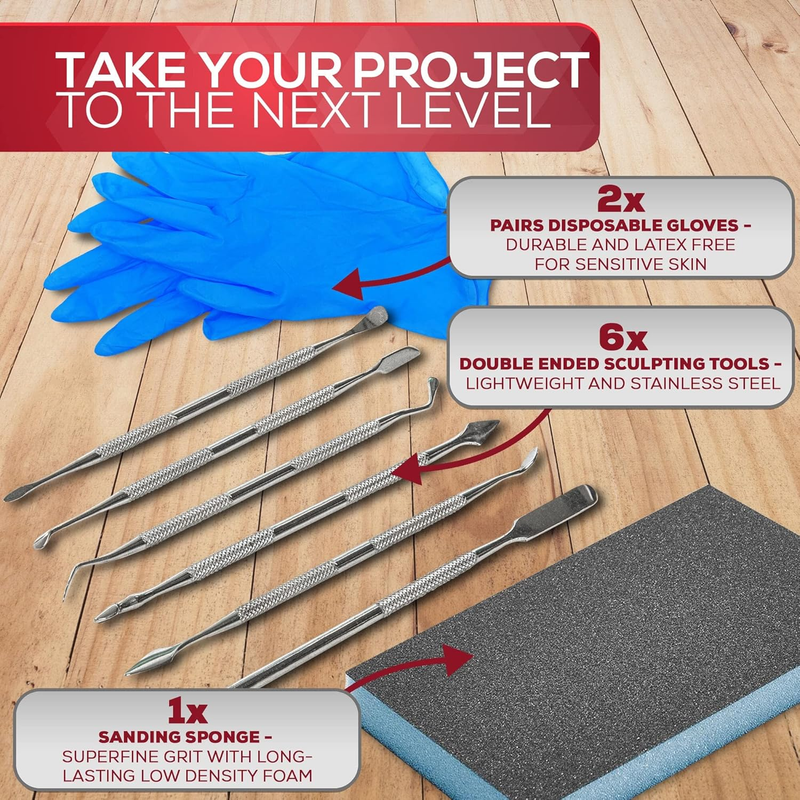 TAKE YOUR PROJECT TO THE NEXT LEVEL

2x
PAIRS DISPOSABLE GLOVES –
DURABLE AND LATEX FREE FOR SENSITIVE SKIN

6x
DOUBLE ENDED SCULPTING TOOLS –
LIGHTWEIGHT AND STAINLESS STEEL

1x
SANDING SPONGE –
SUPERFINE GRIT WITH LONG-LASTING LOW DENSITY FOAM