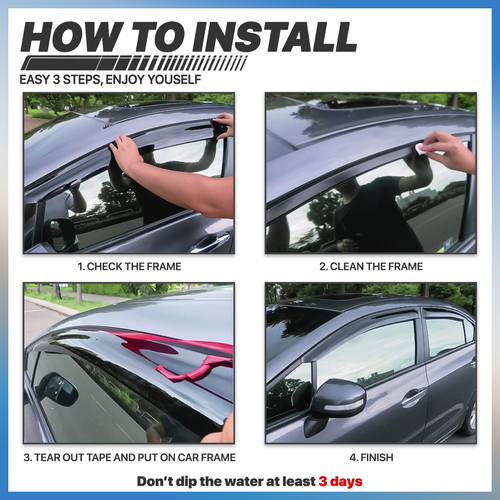 HOW TO INSTALL

EASY 3 STEPS, ENJOY YOUSELF

1. CHECK THE FRAME

2. CLEAN THE FRAME

3. TEAR OUT TAPE AND PUT ON CAR FRAME

4. FINISH

Don't dip the water at least 3 days