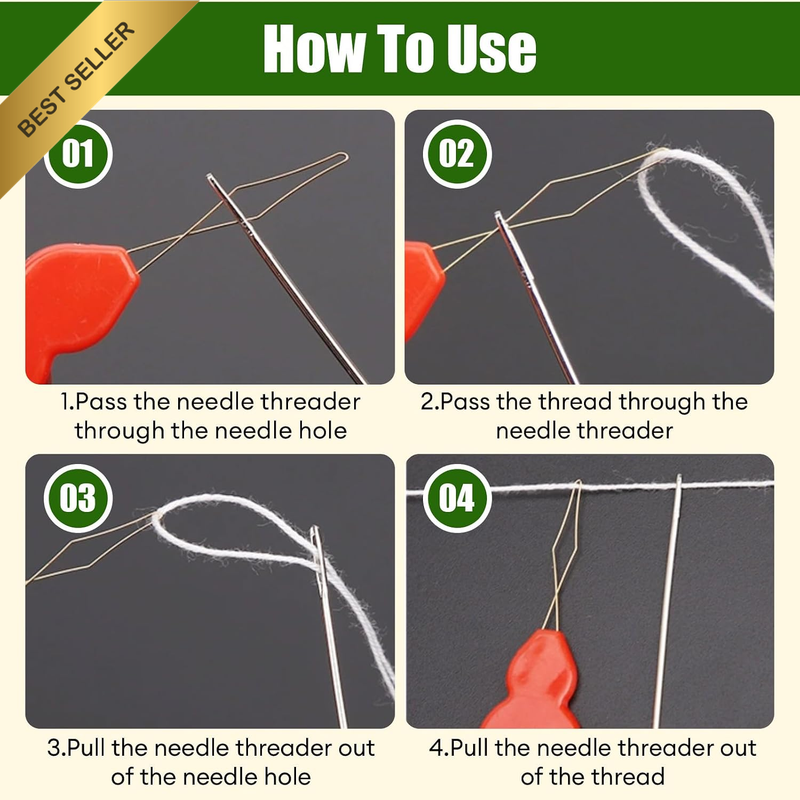 BEST SELLER

How To Use

01

1.Pass the needle threader through the needle hole

02

2.Pass the thread through the needle threader

03

3.Pull the needle threader out of the needle hole

04

4.Pull the needle threader out of the thread