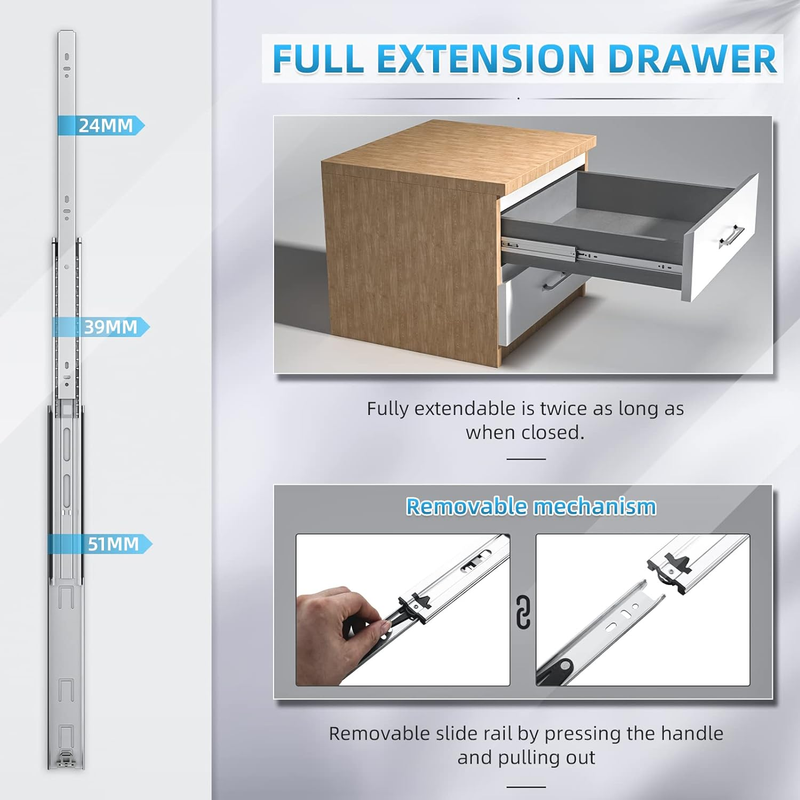 24MM

39MM

51MM

FULL EXTENSION DRAWER

Fully extendable is twice as long as when closed.

Removable mechanism

Removable slide rail by pressing the handle and pulling out