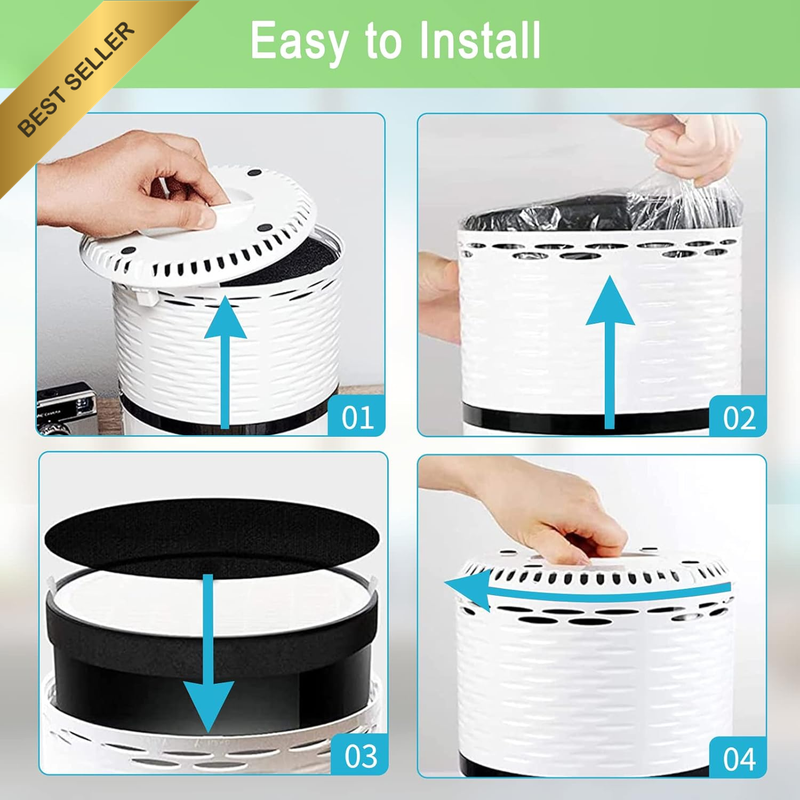 BEST SELLER

Easy to Install

01

02

03

04