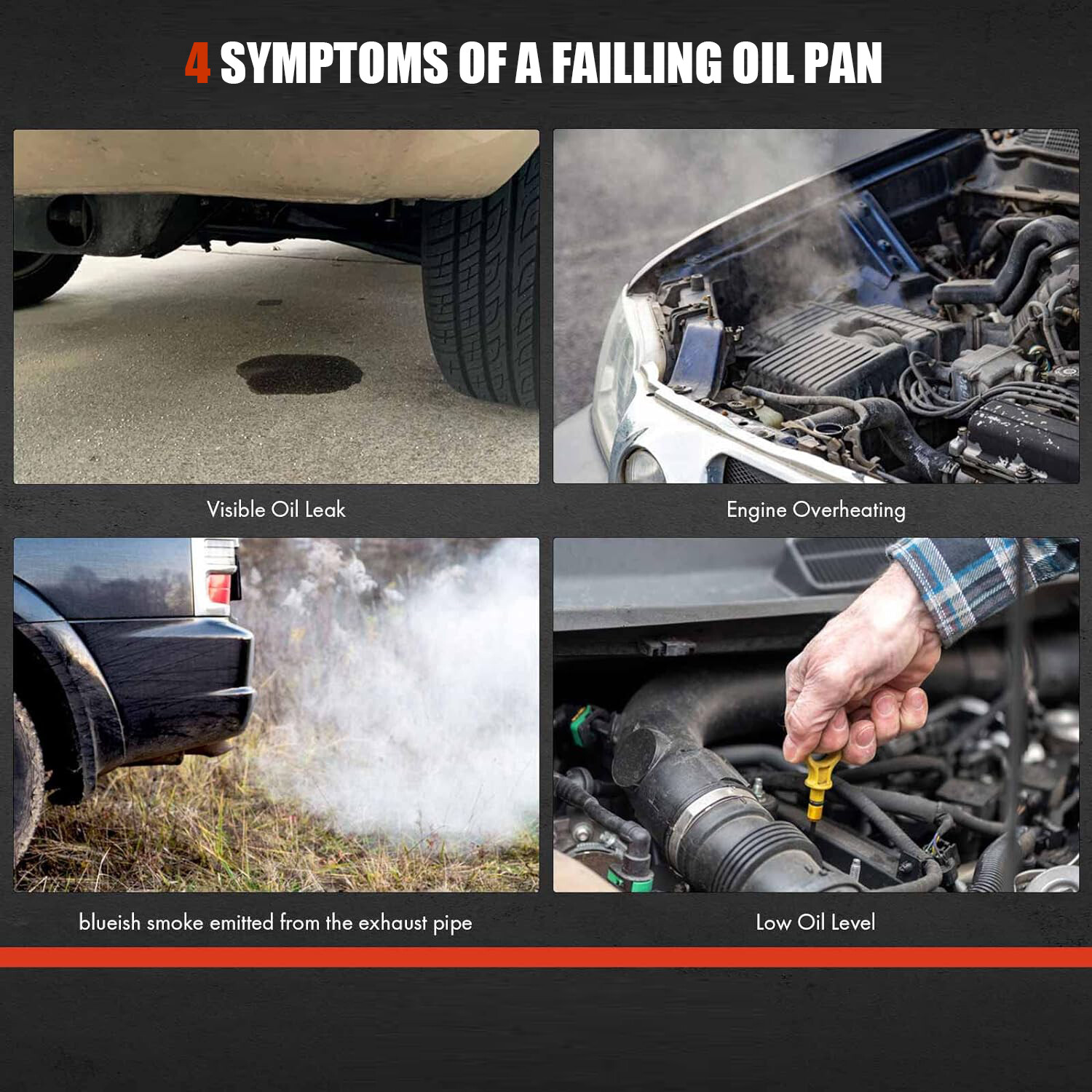 4 SYMPTOMS OF A FAILLING OIL PAN

Visible Oil Leak

Engine Overheating

blueish smoke emitted from the exhaust pipe

Low Oil Level