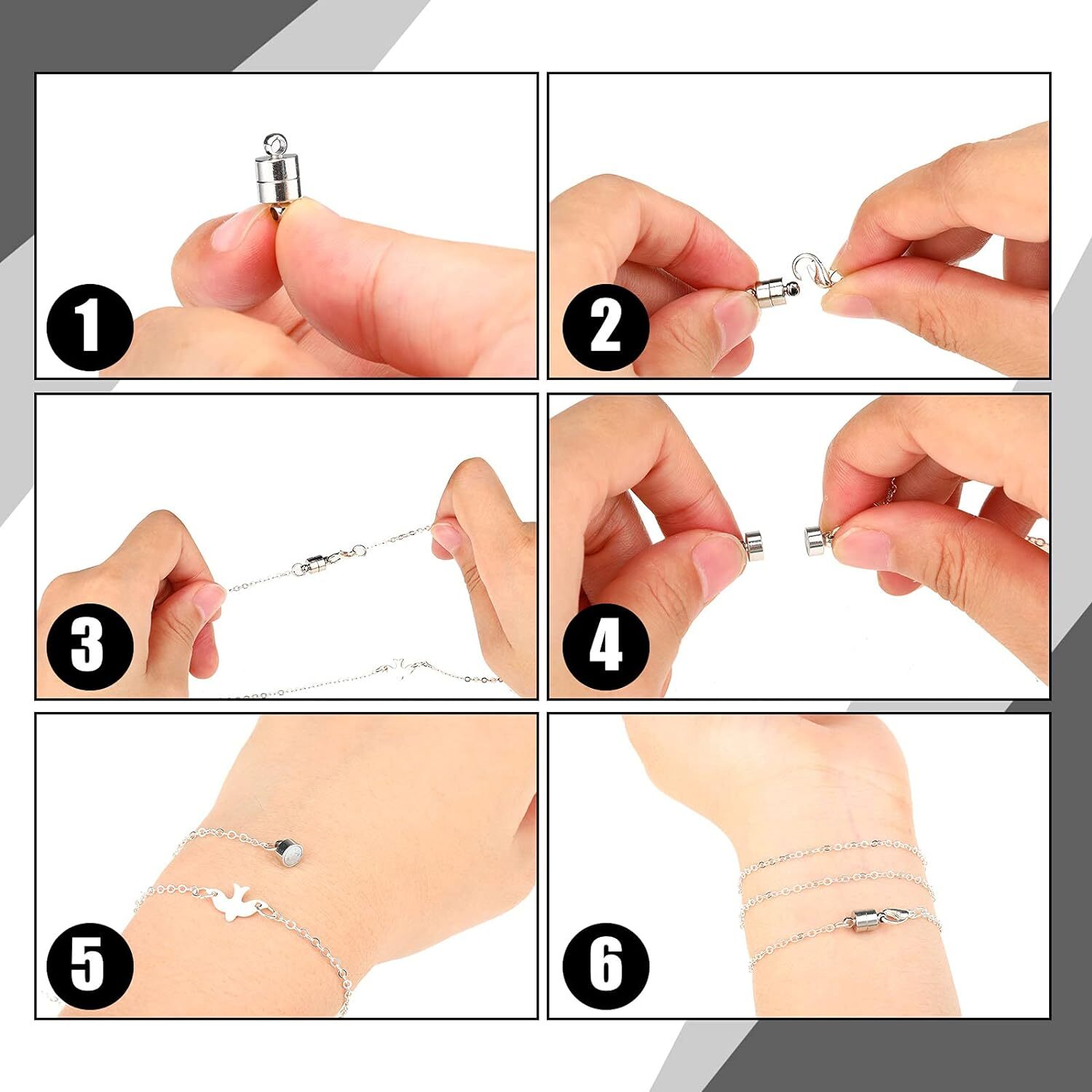 1

2

3

4

5

6