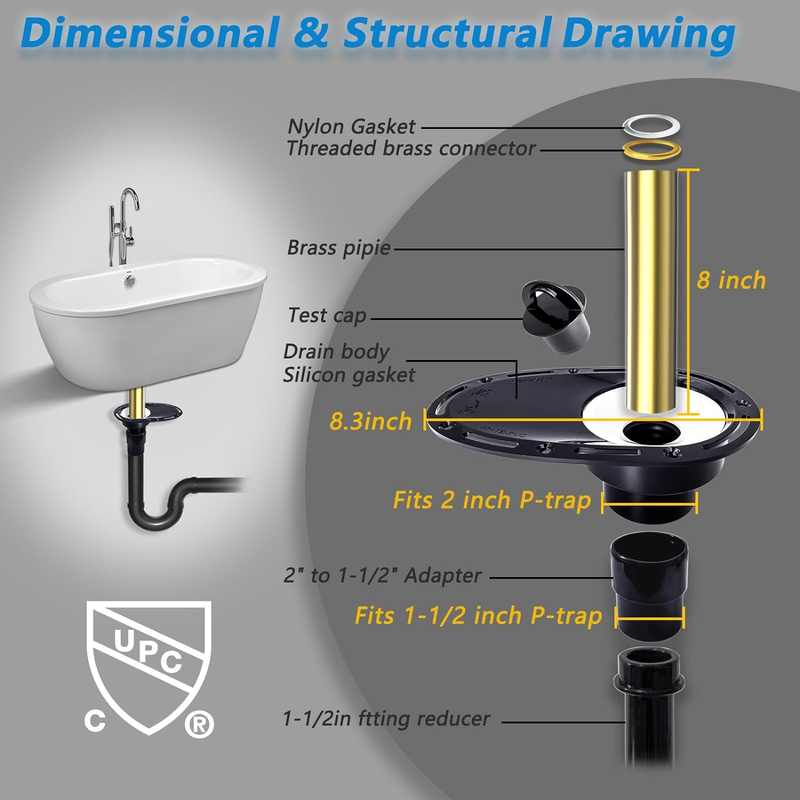 Dimensional & Structural Drawing

Nylon Gasket
Threaded brass connector

Brass pipie

8 inch

Test cap

Drain body
Silicon gasket

8.3inch

Fits 2 inch P-trap

2" to 1-1/2" Adapter

Fits 1-1/2 inch P-trap

1-1/2in ftting reducer

UPC
C ®