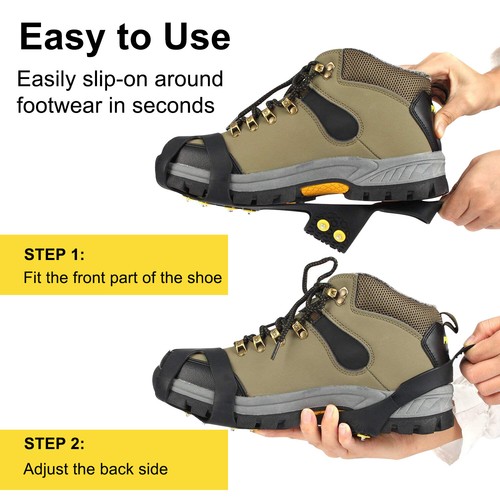 Easy to Use

Easily slip-on around footwear in seconds

STEP 1:
Fit the front part of the shoe

STEP 2:
Adjust the back side