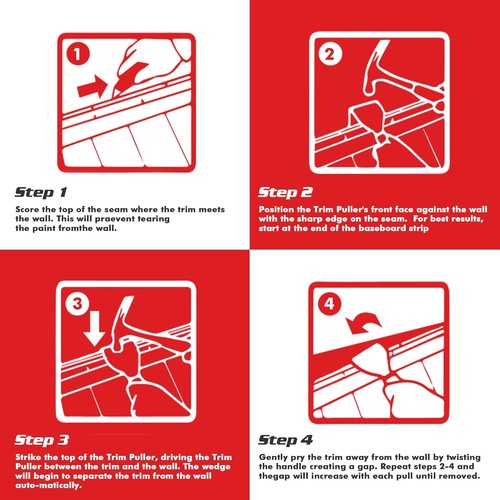 1

Step 1

Score the top of the seam where the trim meets the wall. This will praevent tearing the paint fromthe wall.

2

Step 2

Position the Trim Puller's front face against the wall with the sharp edge on the seam. For best results, start at the end of the baseboard strip

3

Step 3

Strike the top of the Trim Puller, driving the Trim Puller between the trim and the wall. The wedge will begin to separate the trim from the wall auto-matically.

4

Step 4

Gently pry the trim away from the wall by twisting the handle creating a gap. Repeat steps 2-4 and thegap will increase with each pull until removed.