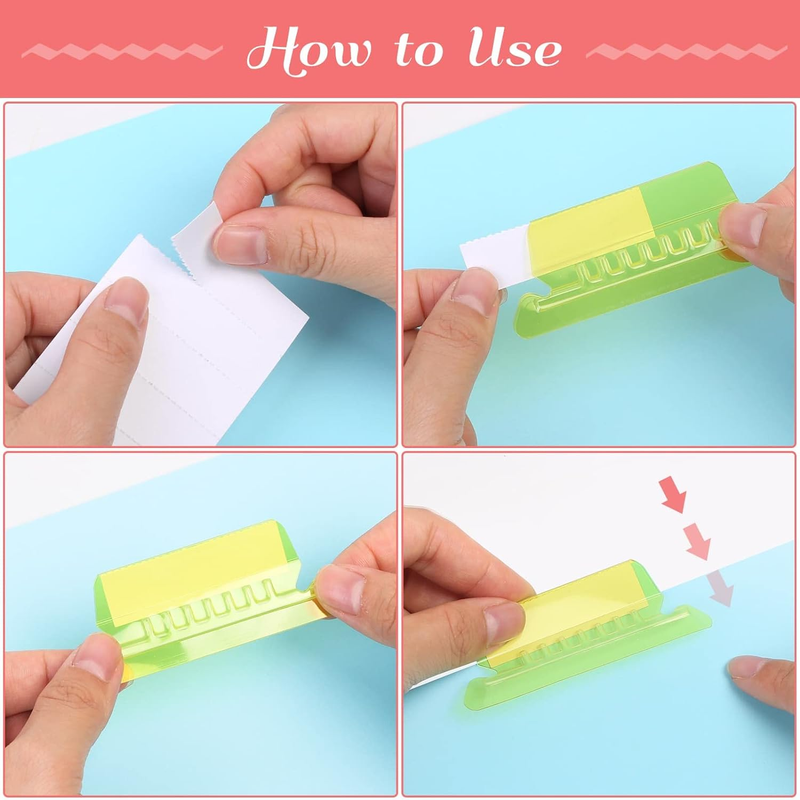 How to Use