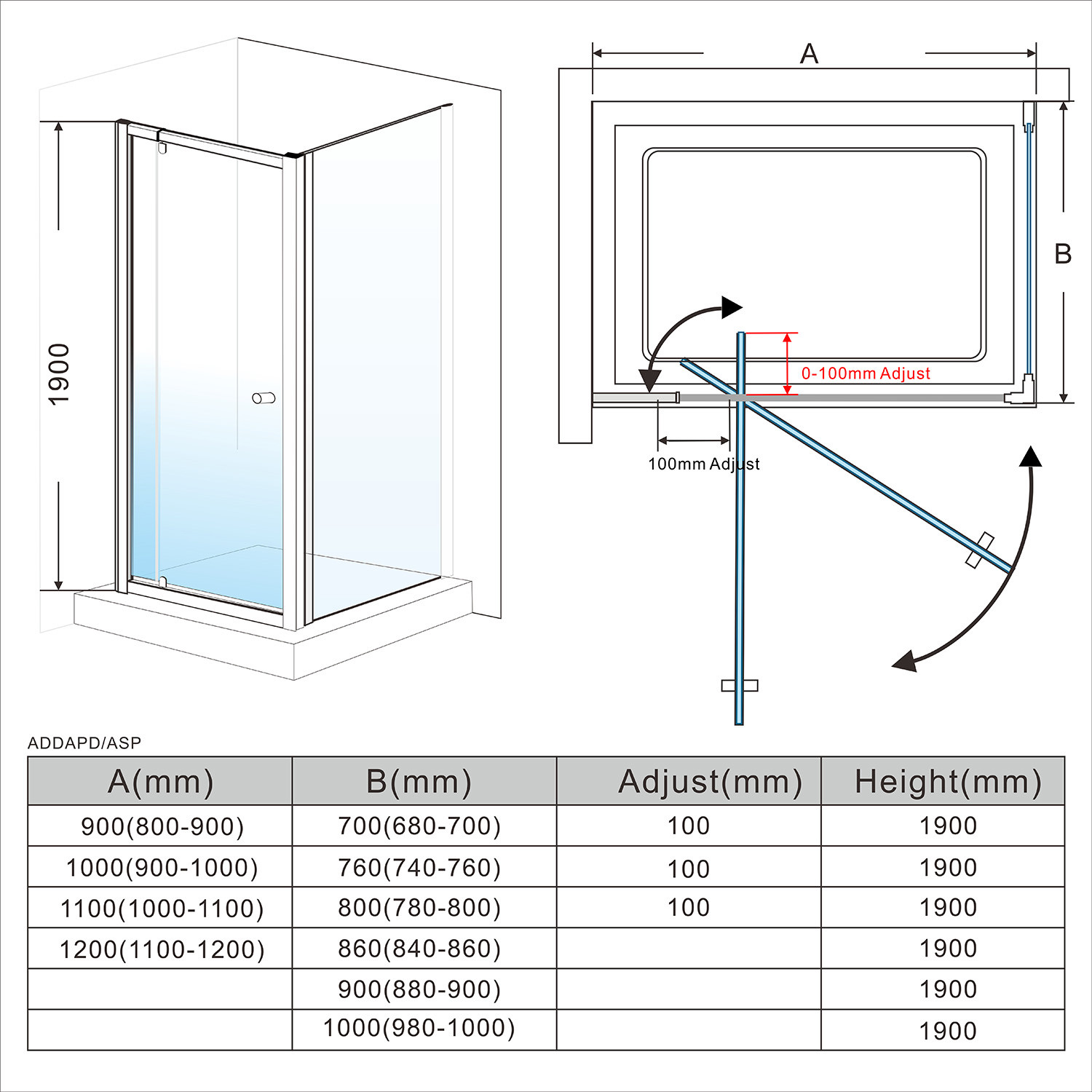 1900

A

B

0-100mm Adjust

100mm Adjust

ADDAPD/ASP

| A(mm) | B(mm) | Adjust(mm) | Height(mm) |
|---|---|---|---|
| 900(800-900) | 700(680-700) | 100 | 1900 |
| 1000(900-1000) | 760(740-760) | 100 | 1900 |
| 1100(1000-1100) | 800(780-800) | 100 | 1900 |
| 1200(1100-1200) | 860(840-860) | | 1900 |
| | 900(880-900) | | 1900 |
| | 1000(980-1000) | | 1900 |