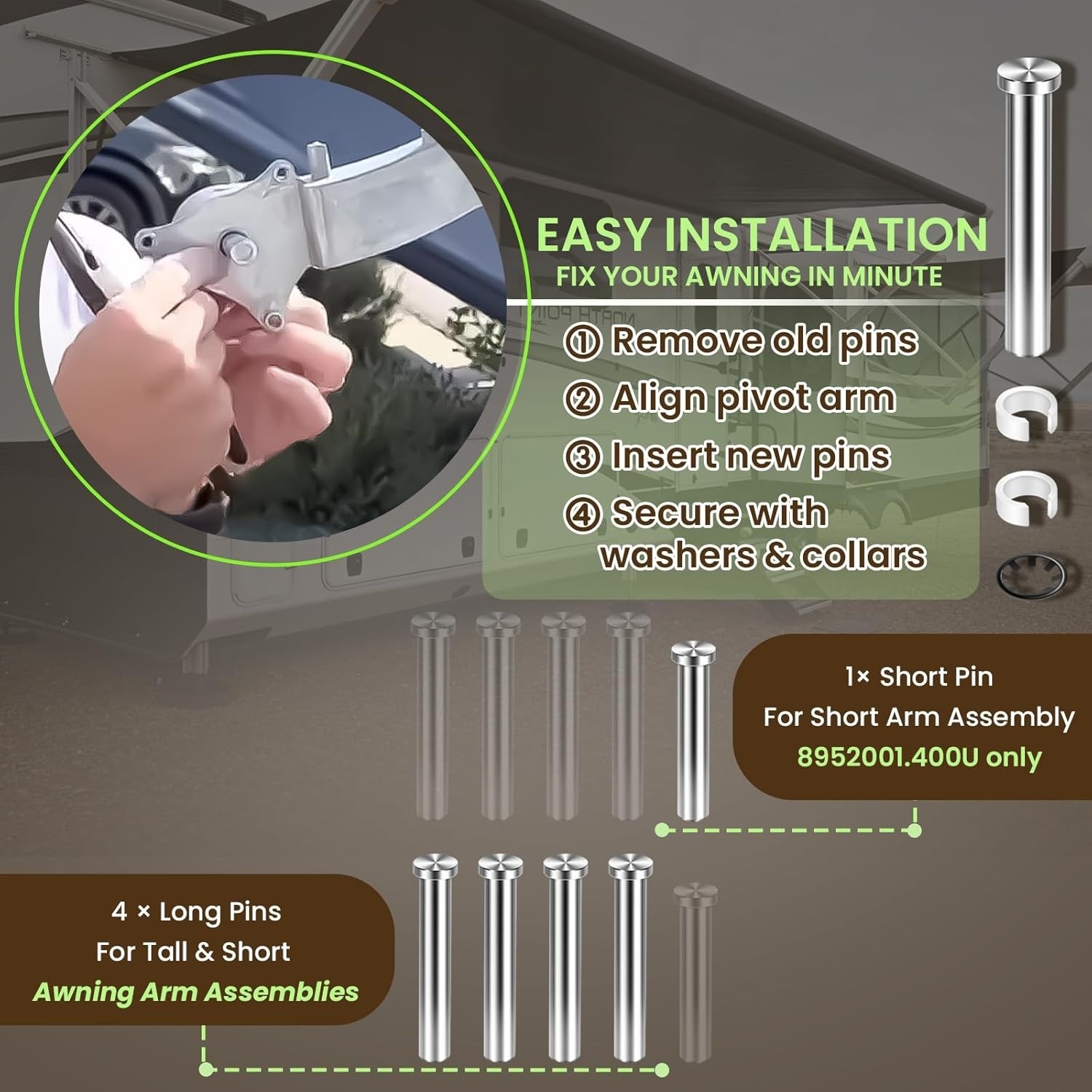 EASY INSTALLATION
FIX YOUR AWNING IN MINUTE

① Remove old pins
② Align pivot arm
③ Insert new pins
④ Secure with washers & collars

1× Short Pin
For Short Arm Assembly
8952001.400U only

4 × Long Pins
For Tall & Short
Awning Arm Assemblies