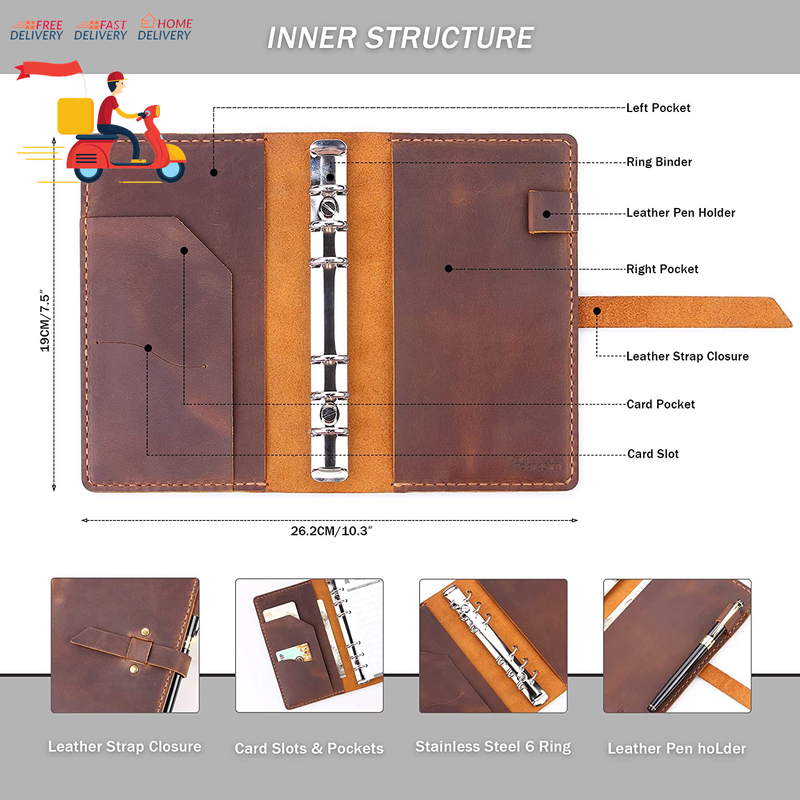 FREE DELIVERY FAST DELIVERY HOME DELIVERY

INNER STRUCTURE

Left Pocket

Ring Binder

Leather Pen Holder

Right Pocket

Leather Strap Closure

Card Pocket

Card Slot

19CM/7.5"

26.2CM/10.3"

Leather Strap Closure

Card Slots & Pockets

Stainless Steel 6 Ring

Leather Pen hoLder