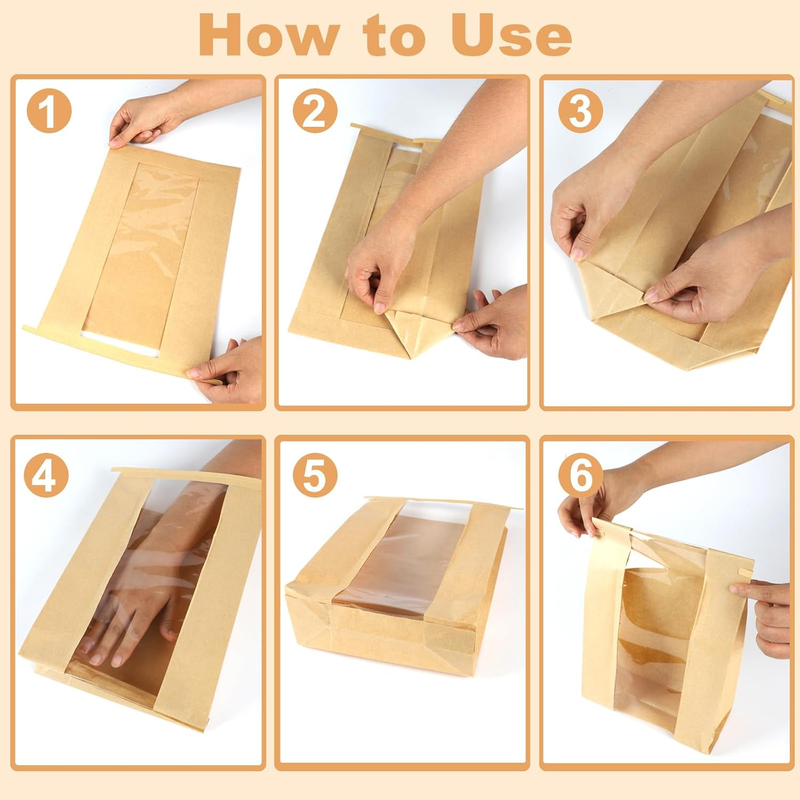 How to Use

1

2

3

4

5

6