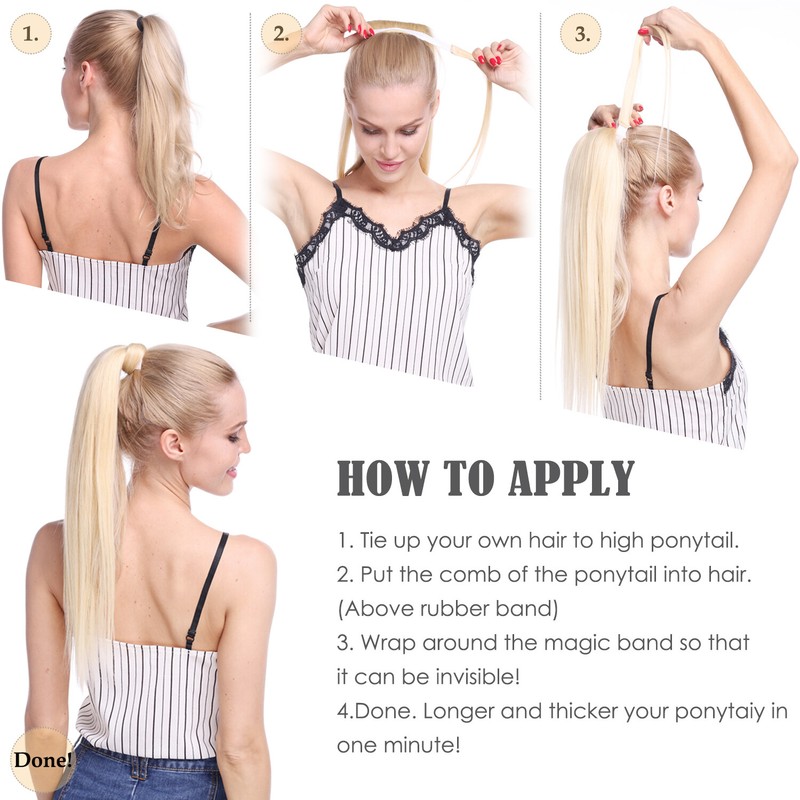 1.

2.

3.

Done!

HOW TO APPLY

1. Tie up your own hair to high ponytail.
2. Put the comb of the ponytail into hair. (Above rubber band)
3. Wrap around the magic band so that it can be invisible!
4.Done. Longer and thicker your ponytaiy in one minute!