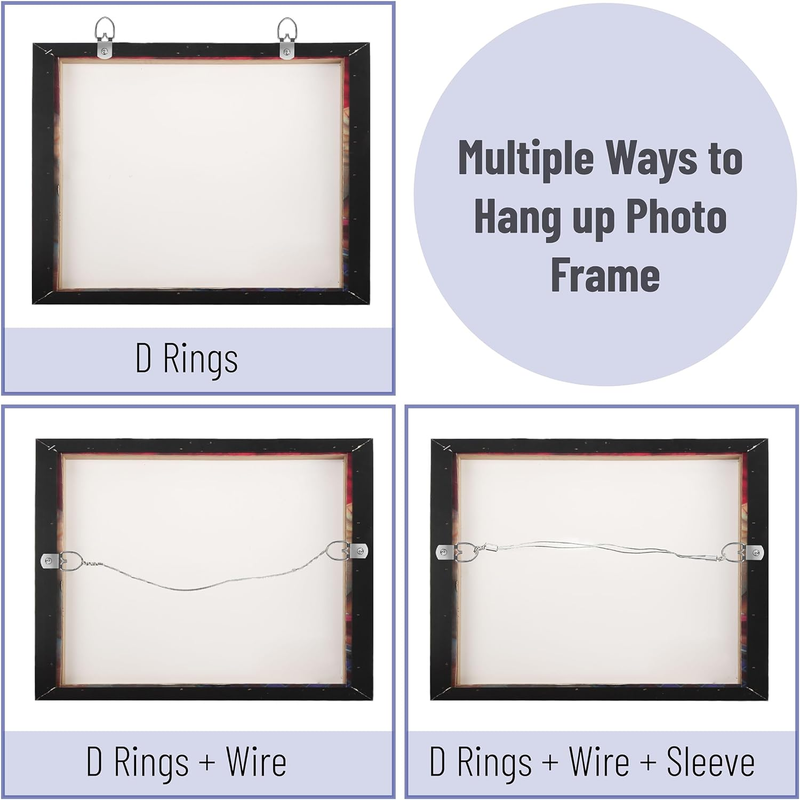 D Rings

Multiple Ways to Hang up Photo Frame

D Rings + Wire

D Rings + Wire + Sleeve