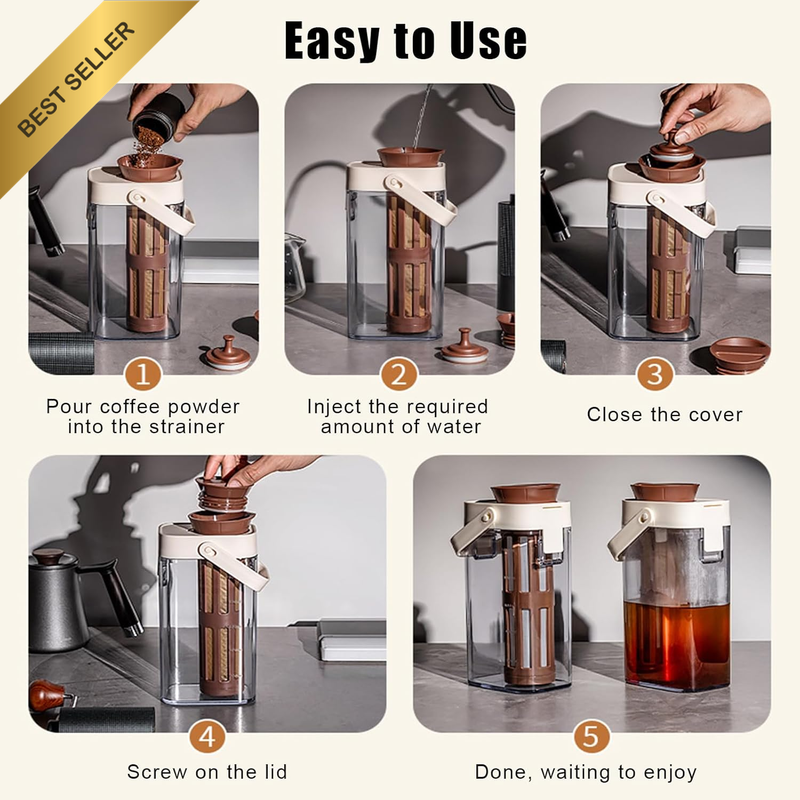 BEST SELLER

Easy to Use

1
Pour coffee powder into the strainer

2
Inject the required amount of water

3
Close the cover

4
Screw on the lid

5
Done, waiting to enjoy