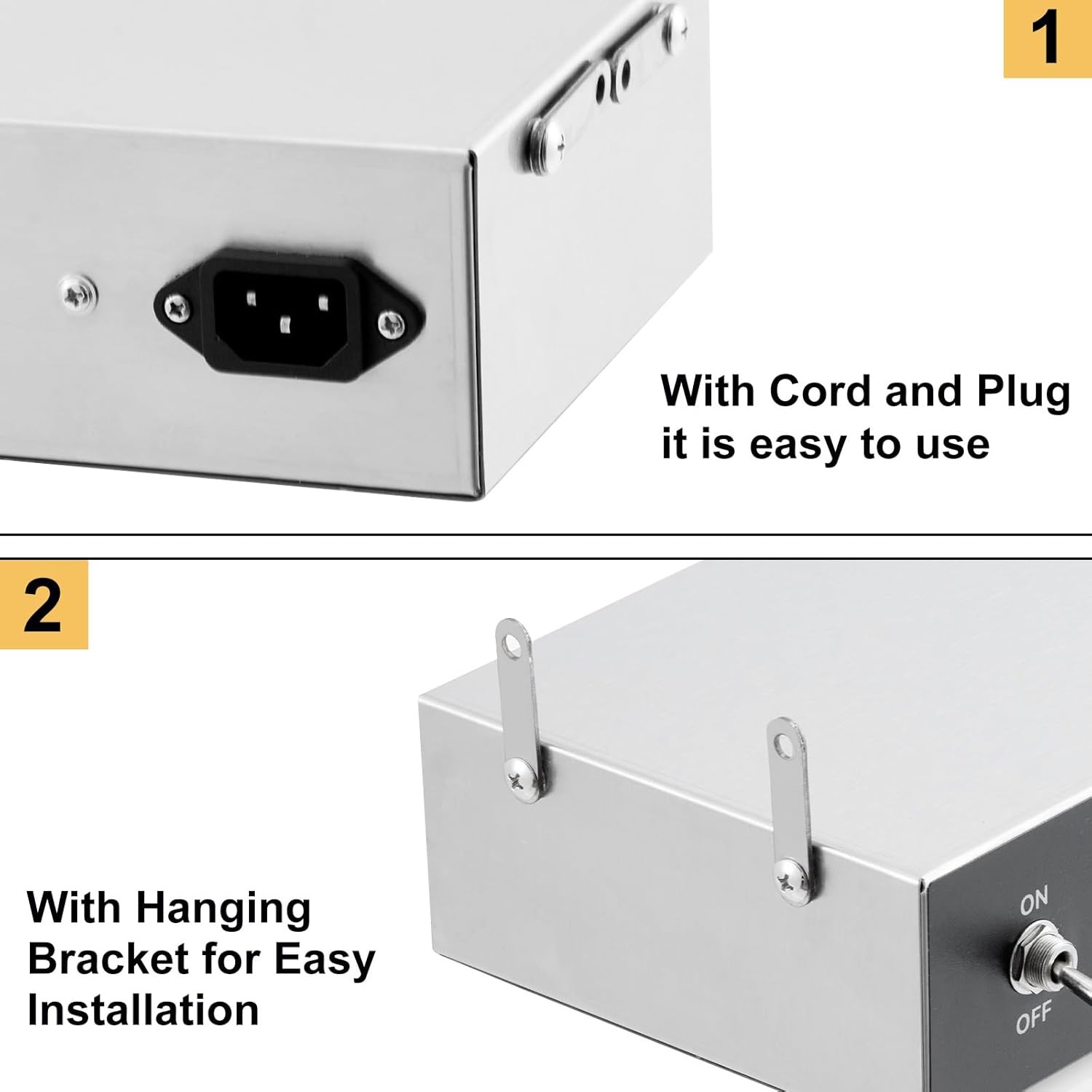 1

With Cord and Plug it is easy to use

2

With Hanging Bracket for Easy Installation

ON

OFF