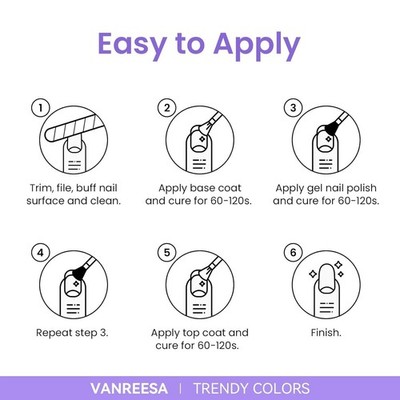 Easy to Apply

1
Trim, file, buff nail surface and clean.

2
Apply base coat and cure for 60-120s.

3
Apply gel nail polish and cure for 60-120s.

4
Repeat step 3.

5
Apply top coat and cure for 60-120s.

6
Finish.

VANREESA | TRENDY COLORS