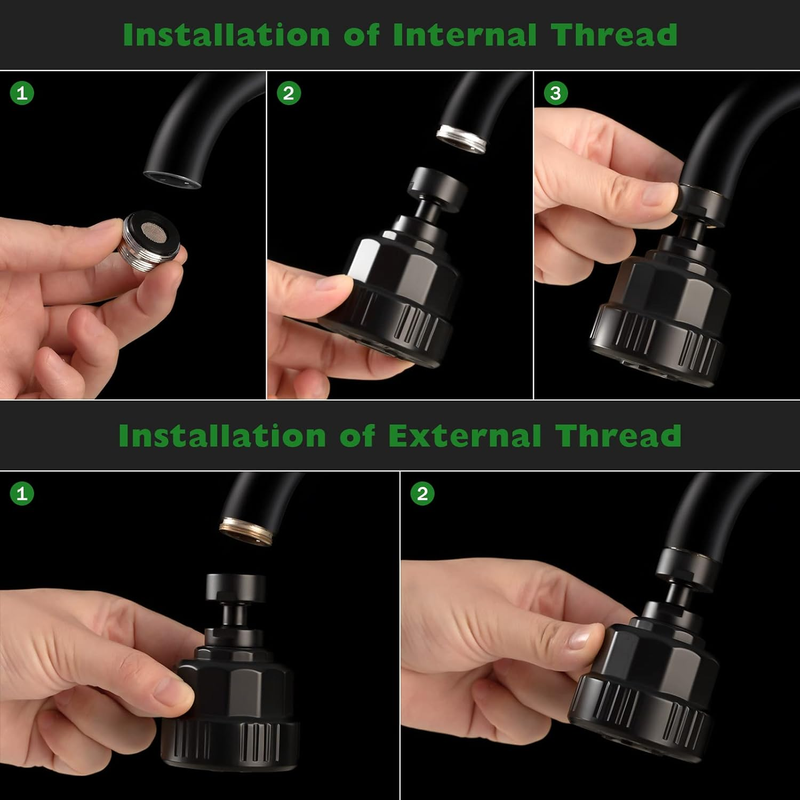 Installation of Internal Thread

1

2

3

Installation of External Thread

1

2