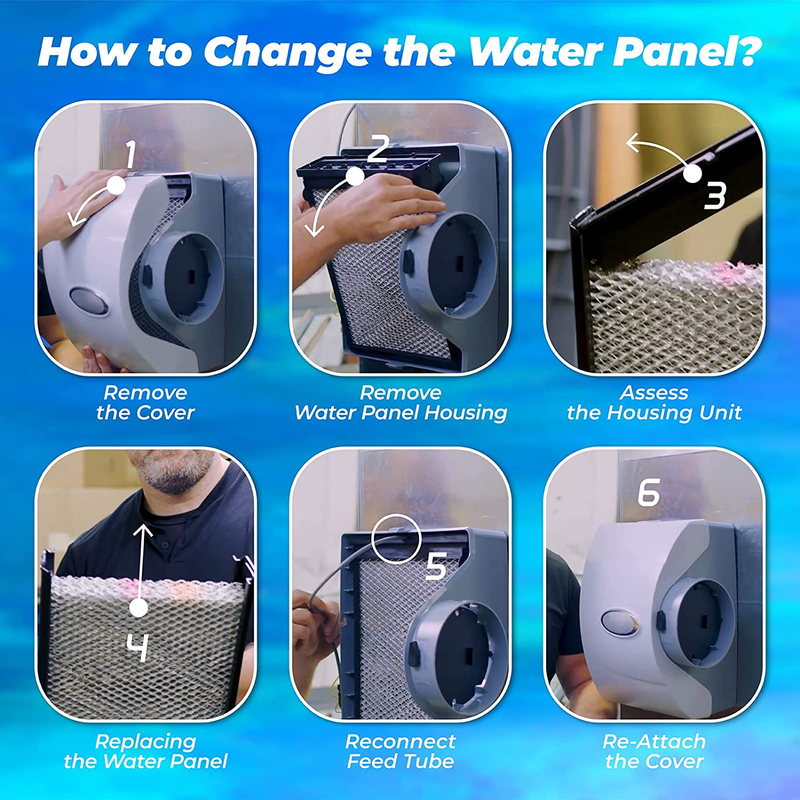 How to Change the Water Panel?

1

Remove the Cover

2

Remove Water Panel Housing

3

Assess the Housing Unit

4

Replacing the Water Panel

5

Reconnect Feed Tube

6

Re-Attach the Cover