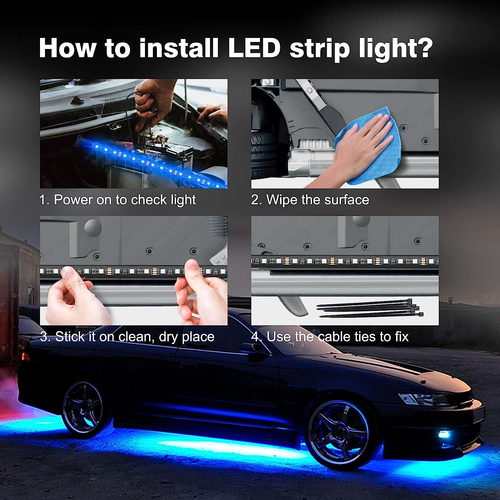 How to install LED strip light?

1. Power on to check light

2. Wipe the surface

3. Stick it on clean, dry place

4. Use the cable ties to fix