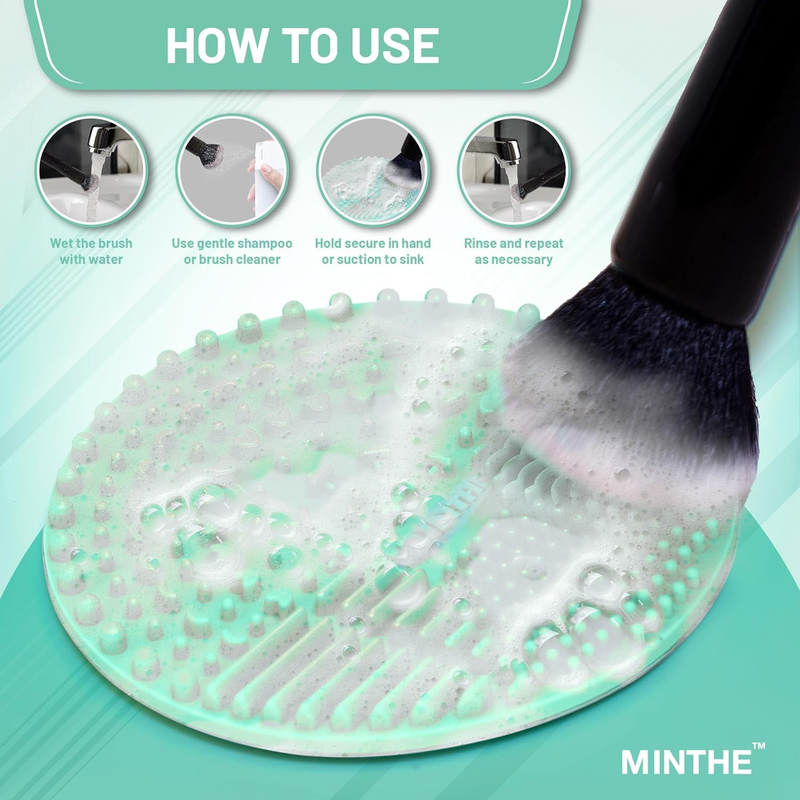 HOW TO USE

Wet the brush with water

Use gentle shampoo or brush cleaner

Hold secure in hand or suction to sink

Rinse and repeat as necessary

MINTHE™