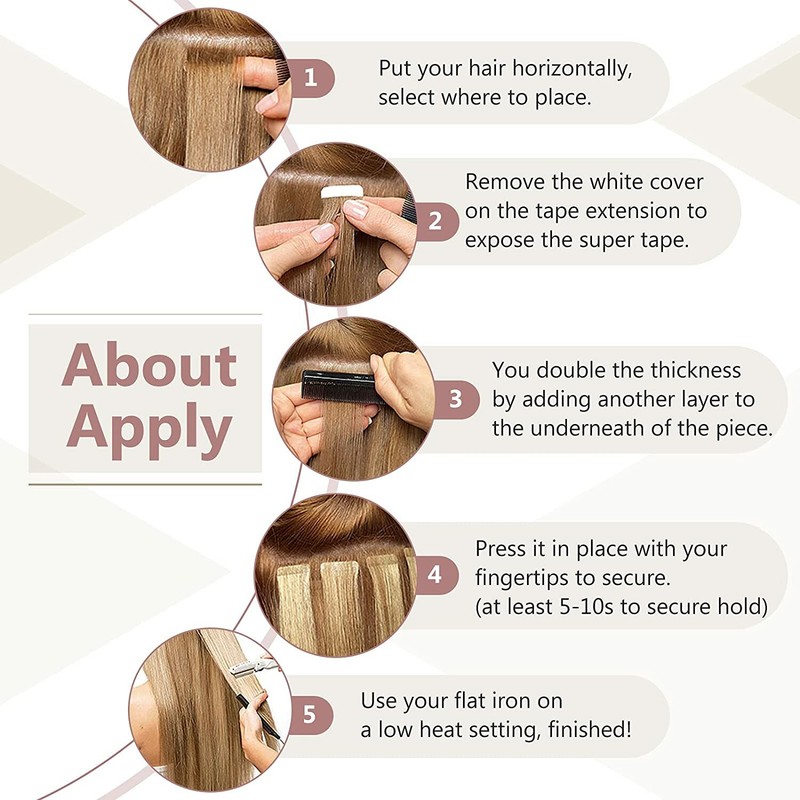 About Apply

1 Put your hair horizontally, select where to place.

2 Remove the white cover on the tape extension to expose the super tape.

3 You double the thickness by adding another layer to the underneath of the piece.

4 Press it in place with your fingertips to secure. (at least 5-10s to secure hold)

5 Use your flat iron on a low heat setting, finished!