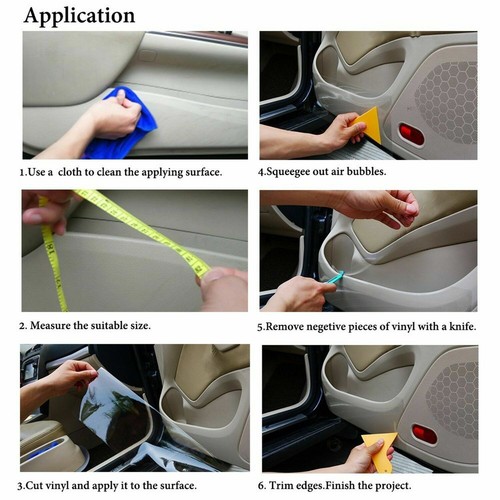 Application

1.Use a  cloth to clean the applying surface.

2. Measure the suitable size.

3.Cut vinyl and apply it to the surface.

4.Squeegee out air bubbles.

5.Remove negetive pieces of vinyl with a knife.

6. Trim edges.Finish the project.