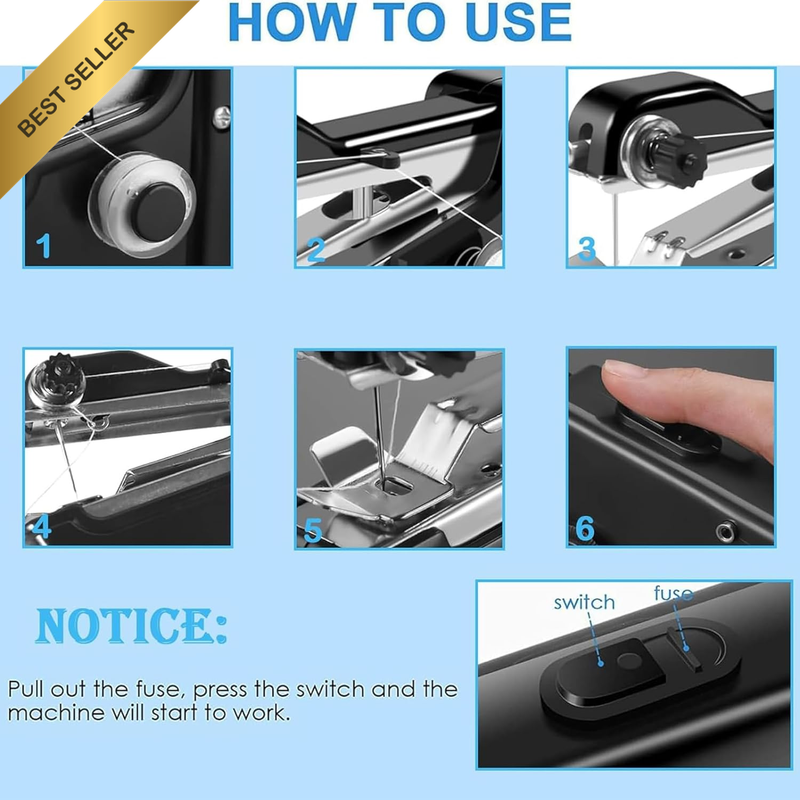 BEST SELLER

HOW TO USE

1

2

3

4

5

6

NOTICE:

Pull out the fuse, press the switch and the machine will start to work.

switch

fuse