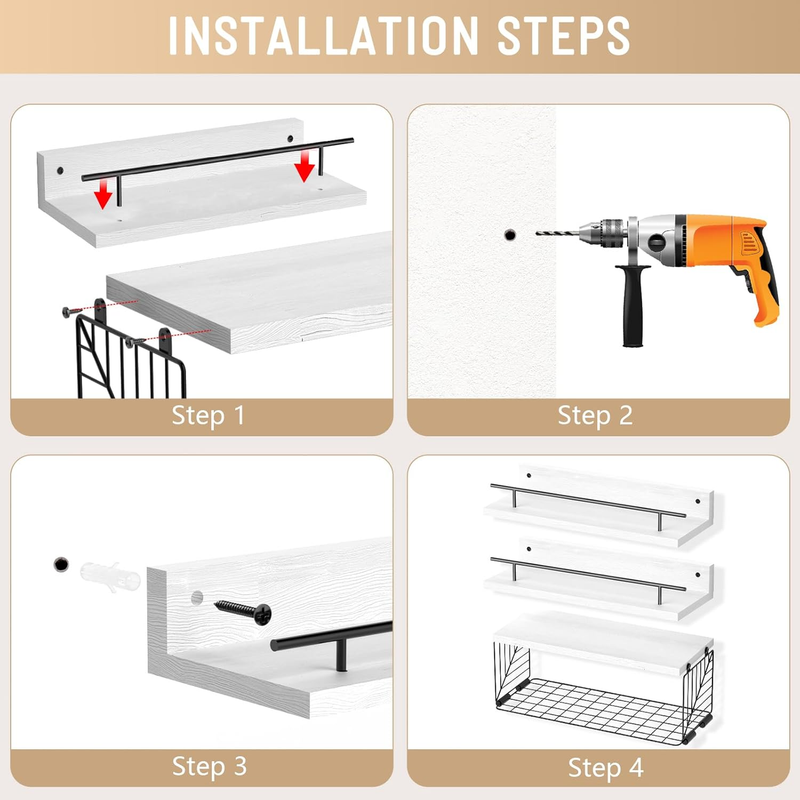 INSTALLATION STEPS

Step 1

Step 2

Step 3

Step 4