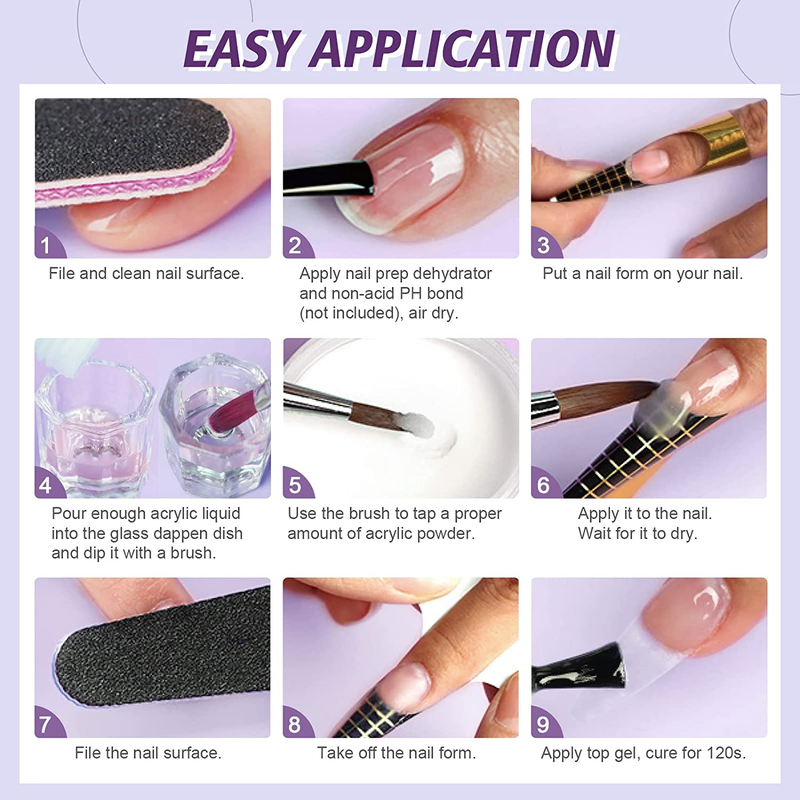 EASY APPLICATION

1
File and clean nail surface.

2
Apply nail prep dehydrator and non-acid PH bond (not included), air dry.

3
Put a nail form on your nail.

4
Pour enough acrylic liquid into the glass dappen dish and dip it with a brush.

5
Use the brush to tap a proper amount of acrylic powder.

6
Apply it to the nail. Wait for it to dry.

7
File the nail surface.

8
Take off the nail form.

9
Apply top gel, cure for 120s.