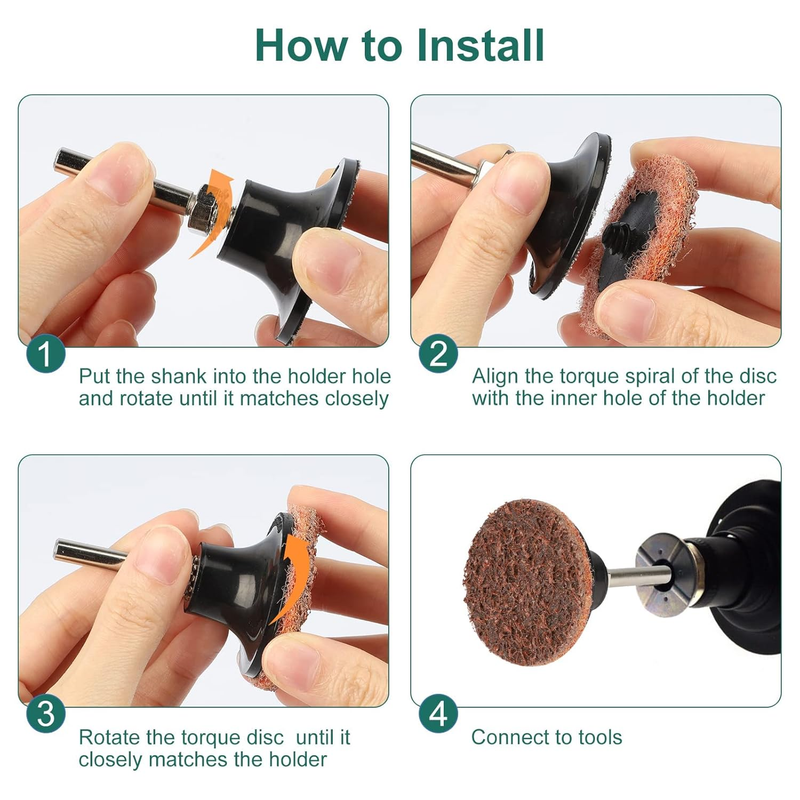 How to Install

1
Put the shank into the holder hole and rotate until it matches closely

2
Align the torque spiral of the disc with the inner hole of the holder

3
Rotate the torque disc until it closely matches the holder

4
Connect to tools