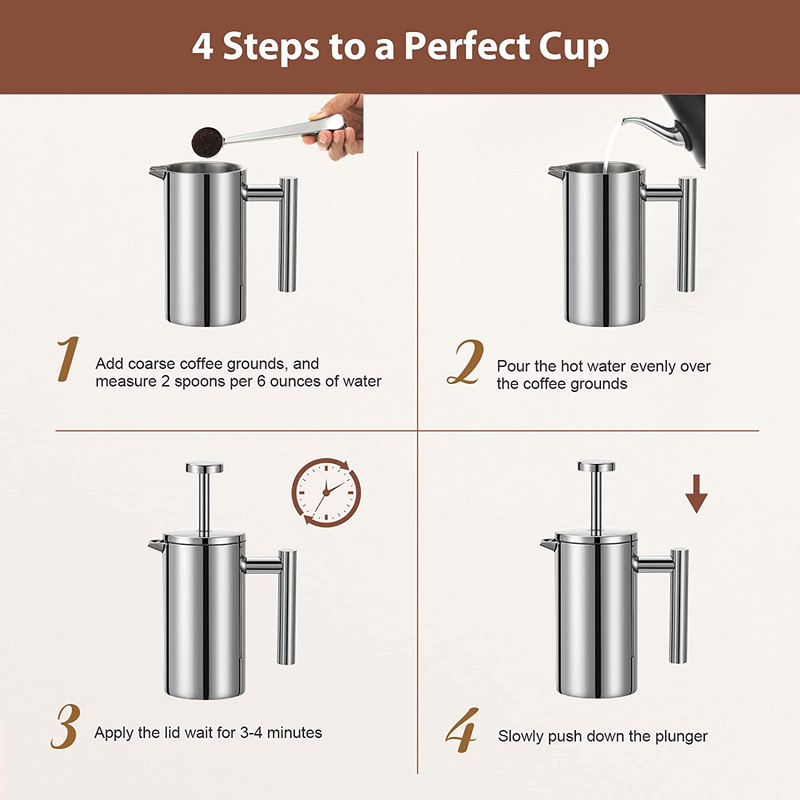 4 Steps to a Perfect Cup

1 Add coarse coffee grounds, and measure 2 spoons per 6 ounces of water

2 Pour the hot water evenly over the coffee grounds

3 Apply the lid wait for 3-4 minutes

4 Slowly push down the plunger