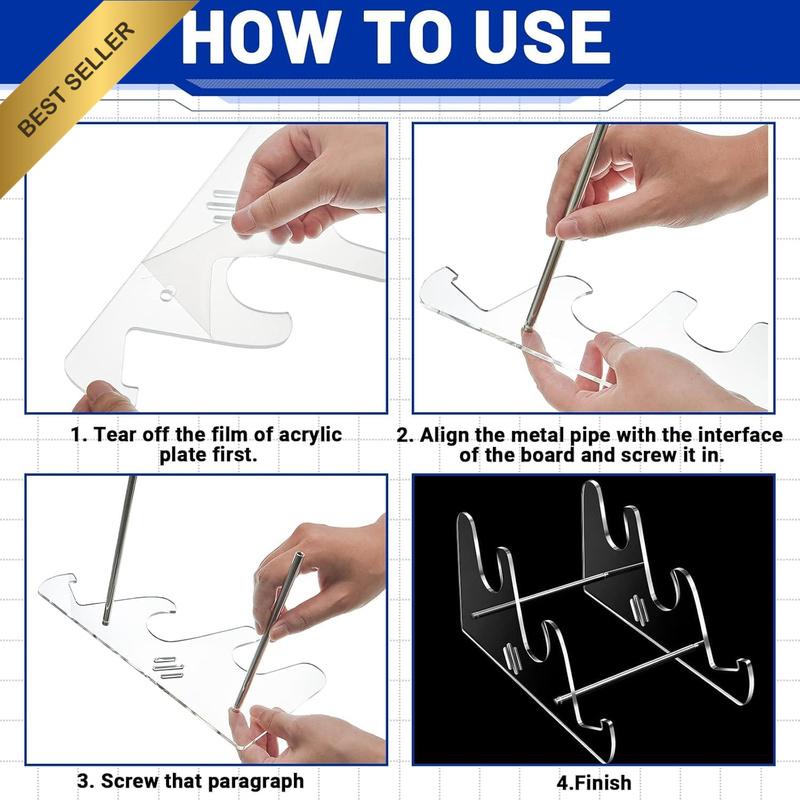 BEST SELLER

HOW TO USE

1. Tear off the film of acrylic plate first.

2. Align the metal pipe with the interface of the board and screw it in.

3. Screw that paragraph

4.Finish