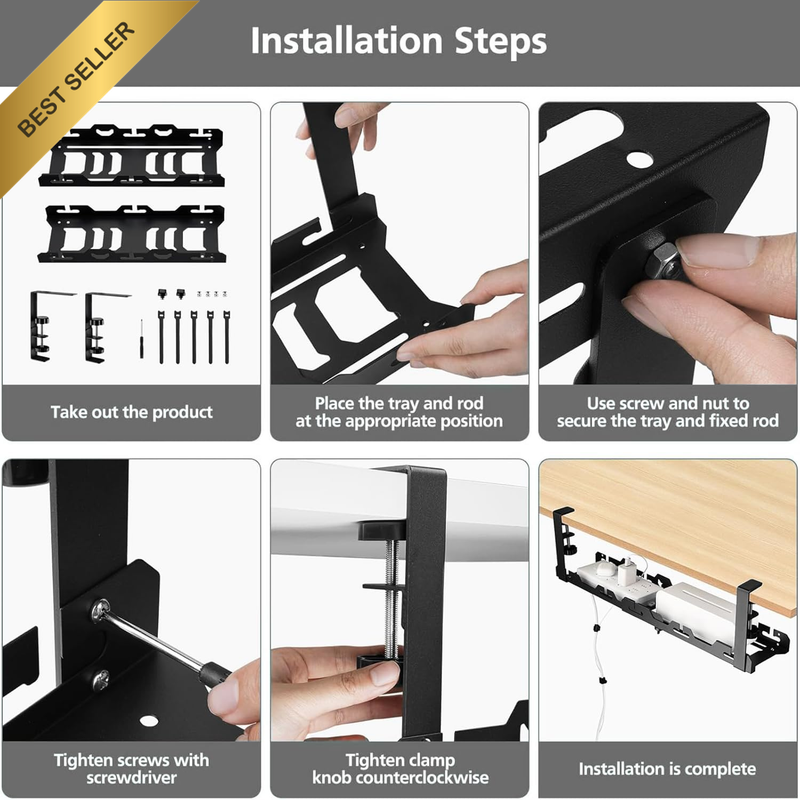 BEST SELLER

Installation Steps

Take out the product

Place the tray and rod at the appropriate position

Use screw and nut to secure the tray and fixed rod

Tighten screws with screwdriver

Tighten clamp knob counterclockwise

Installation is complete