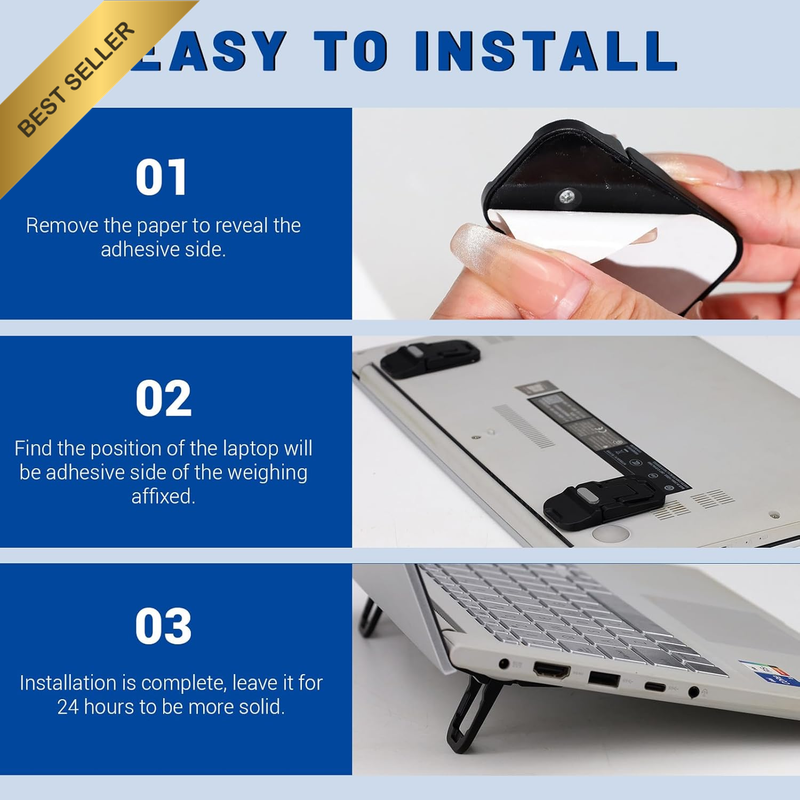 BEST SELLER

EASY TO INSTALL

01

Remove the paper to reveal the adhesive side.

02

Find the position of the laptop will be adhesive side of the weighing affixed.

03

Installation is complete, leave it for 24 hours to be more solid.