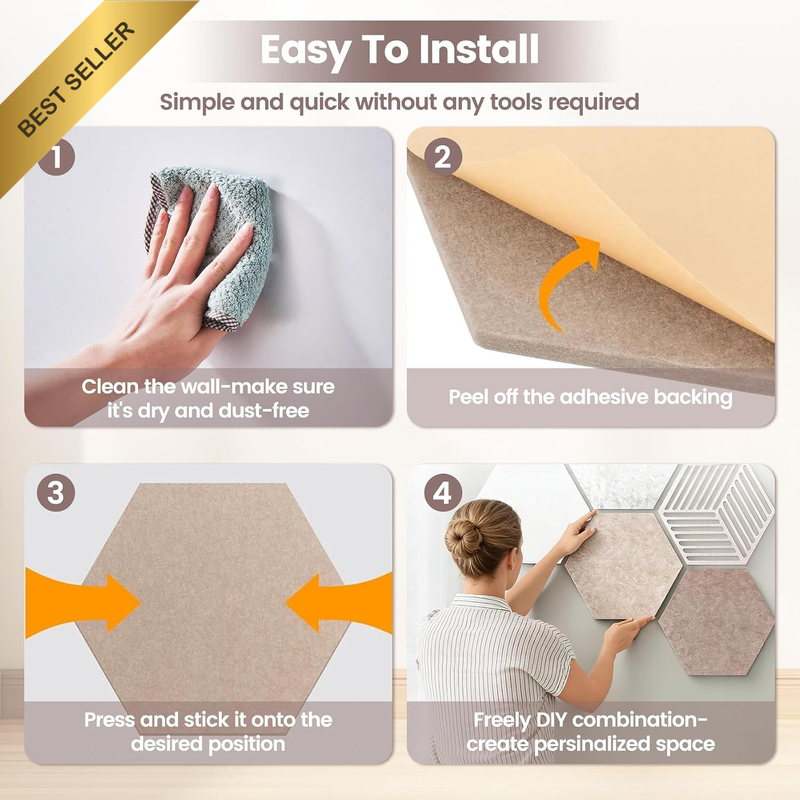 BEST SELLER

Easy To Install

Simple and quick without any tools required

1

Clean the wall-make sure it's dry and dust-free

2

Peel off the adhesive backing

3

Press and stick it onto the desired position

4

Freely DIY combination-create persinalized space