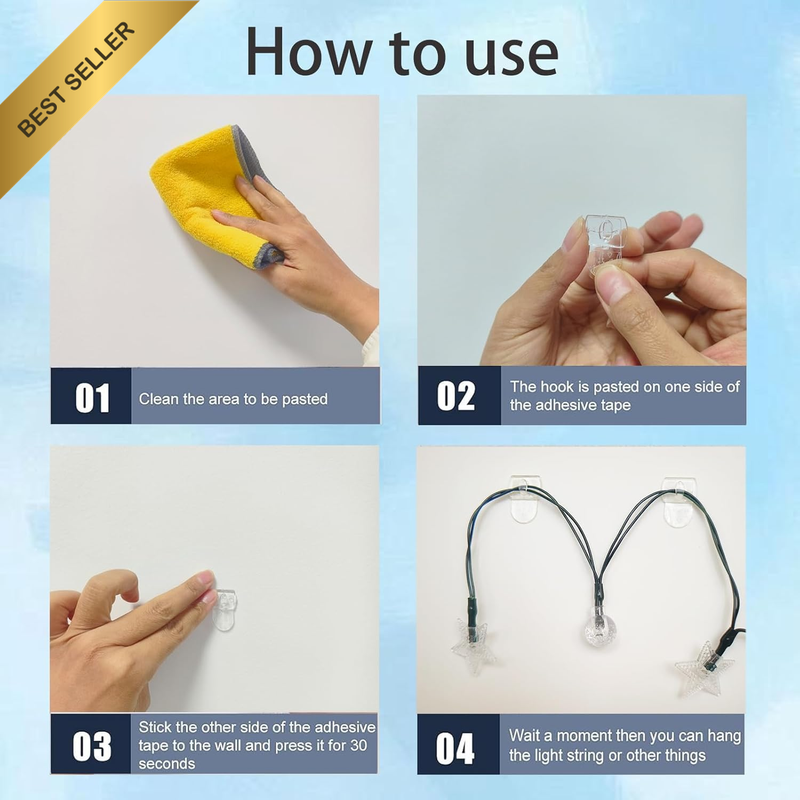 BEST SELLER

How to use

01 Clean the area to be pasted

02 The hook is pasted on one side of the adhesive tape

03 Stick the other side of the adhesive tape to the wall and press it for 30 seconds

04 Wait a moment then you can hang the light string or other things