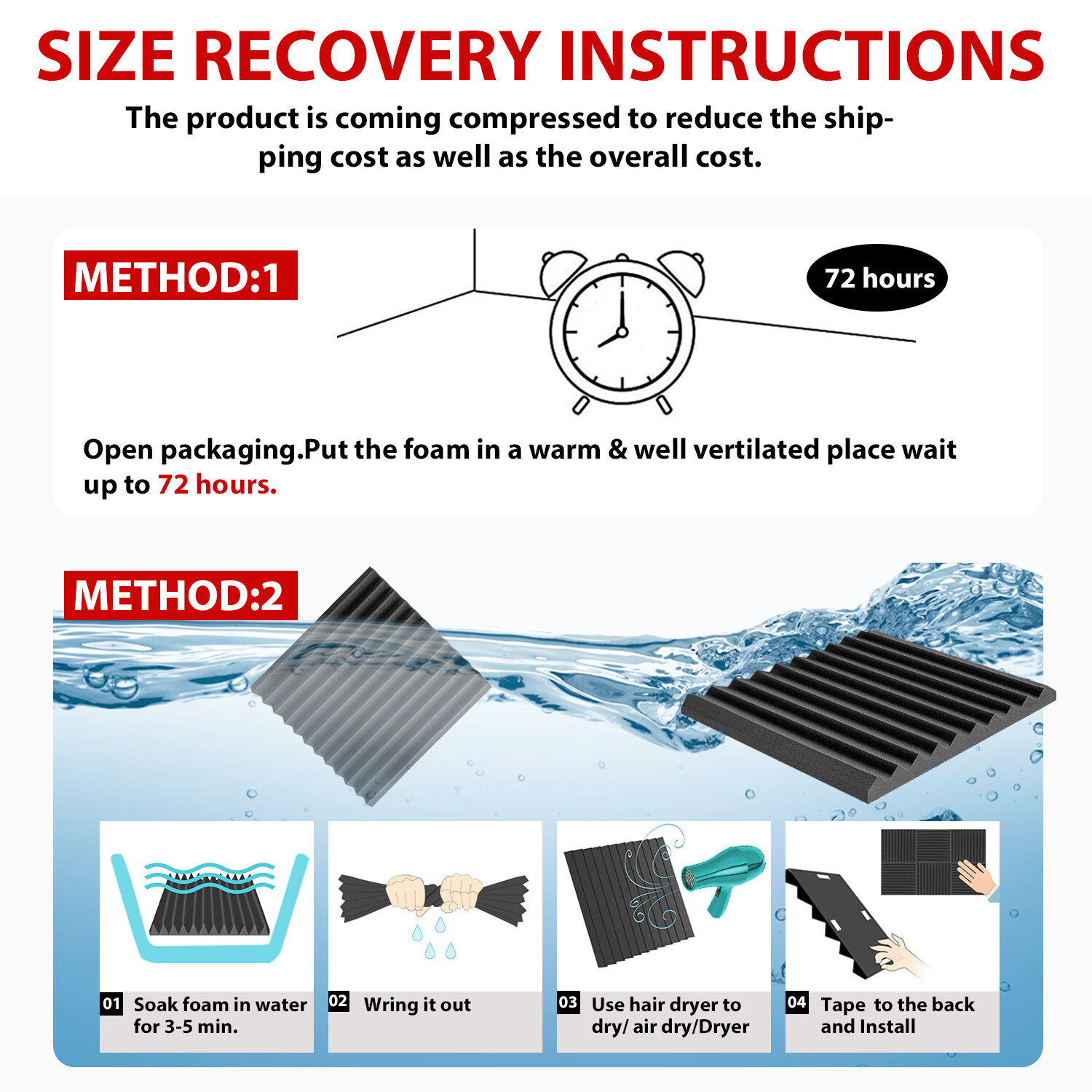 SIZE RECOVERY INSTRUCTIONS

The product is coming compressed to reduce the shipping cost as well as the overall cost.

METHOD:1

72 hours

Open packaging.Put the foam in a warm & well vertilated place wait up to 72 hours.

METHOD:2

01 Soak foam in water for 3-5 min.

02 Wring it out

03 Use hair dryer to dry/ air dry/Dryer

04 Tape to the back and Install