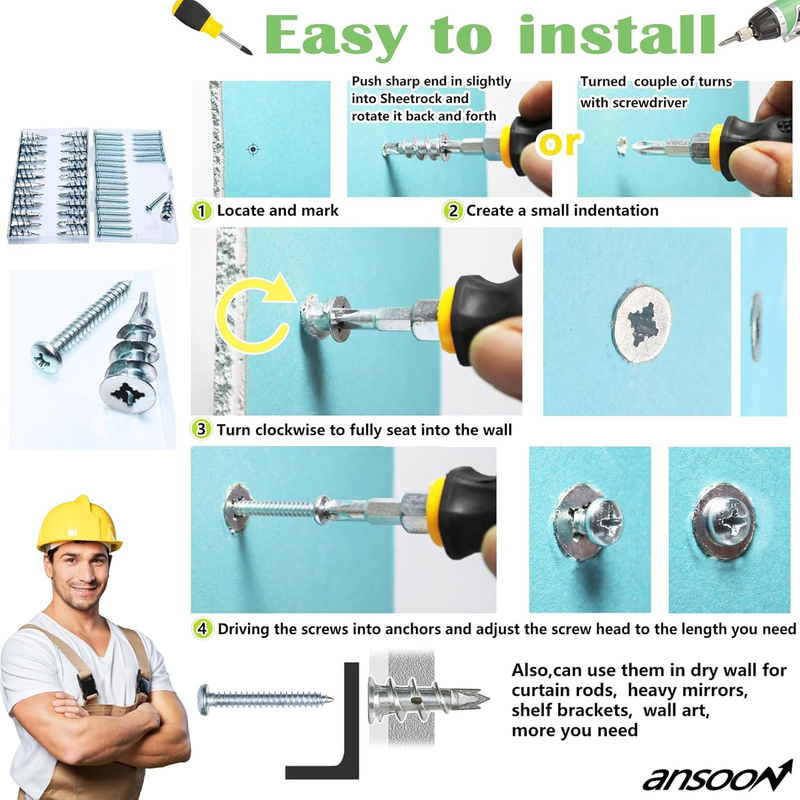 Easy to install

Push sharp end in slightly into Sheetrock and rotate it back and forth

or

Turned couple of turns with screwdriver

1 Locate and mark

2 Create a small indentation

3 Turn clockwise to fully seat into the wall

4 Driving the screws into anchors and adjust the screw head to the length you need

Also,can use them in dry wall for curtain rods, heavy mirrors, shelf brackets, wall art, more you need

ansoon