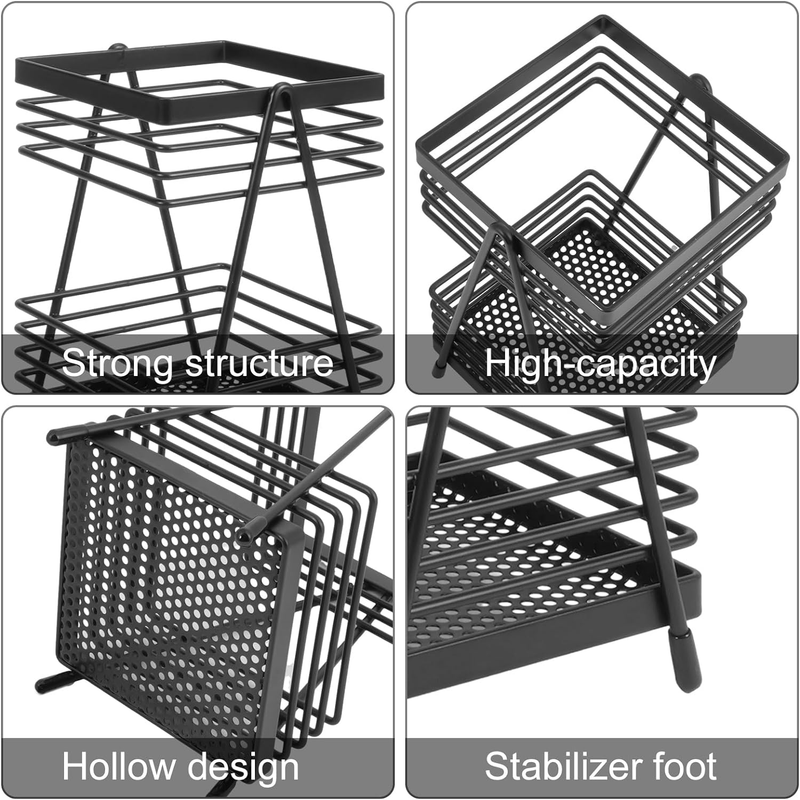 Strong structure

High-capacity

Hollow design

Stabilizer foot