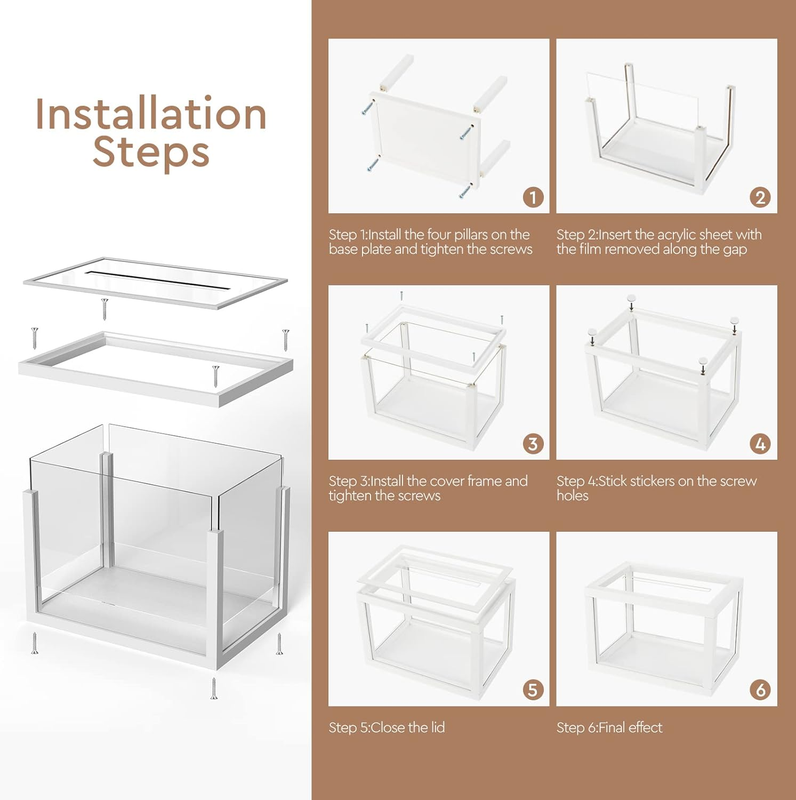 Installation Steps

1

Step 1:Install the four pillars on the base plate and tighten the screws

2

Step 2:Insert the acrylic sheet with the film removed along the gap

3

Step 3:Install the cover frame and tighten the screws

4

Step 4:Stick stickers on the screw holes

5

Step 5:Close the lid

6

Step 6:Final effect